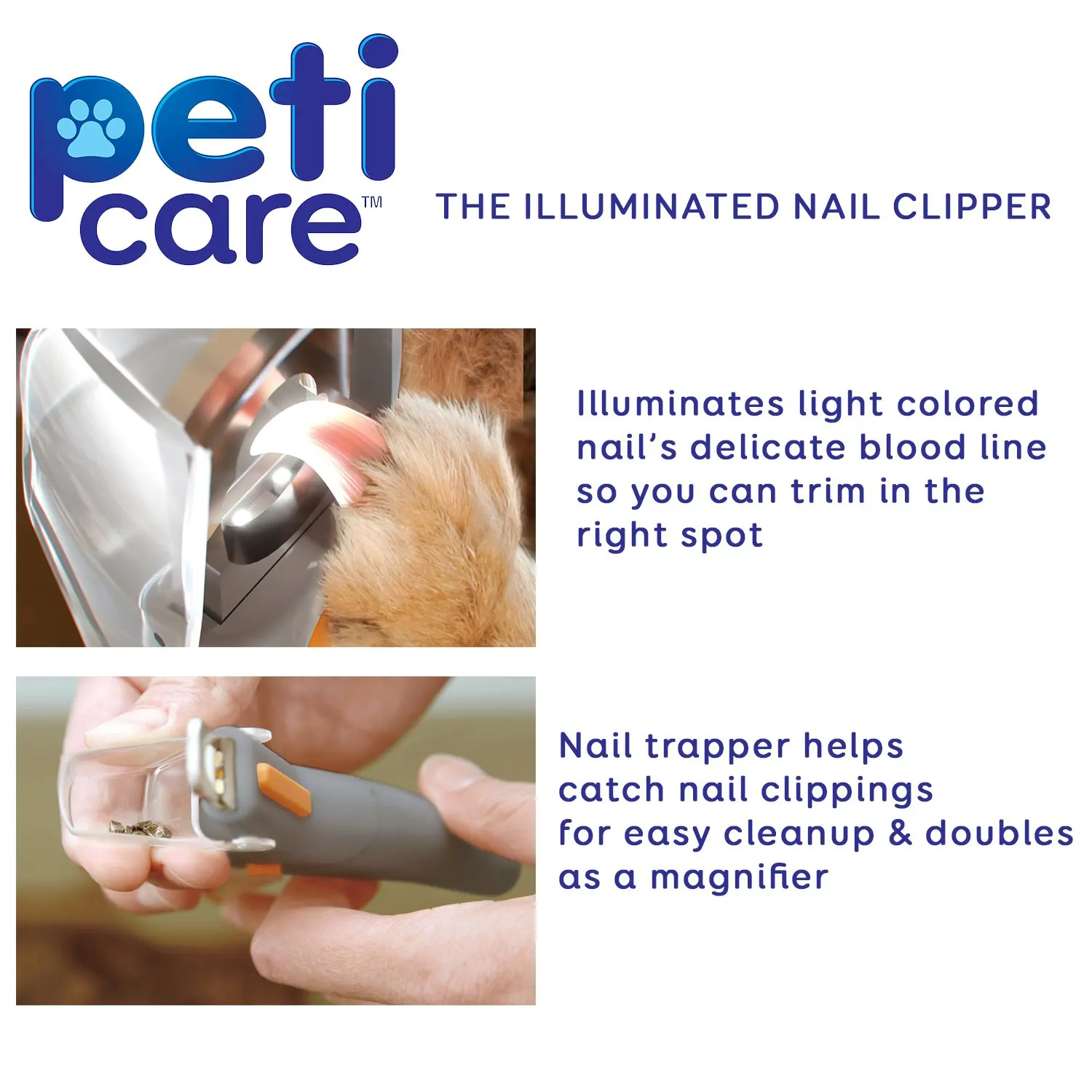 peti care™

THE ILLUMINATED NAIL CLIPPER

Illuminates light colored nail's delicate blood line so you can trim in the right spot

Nail trapper helps catch nail clippings for easy cleanup & doubles as a magnifier