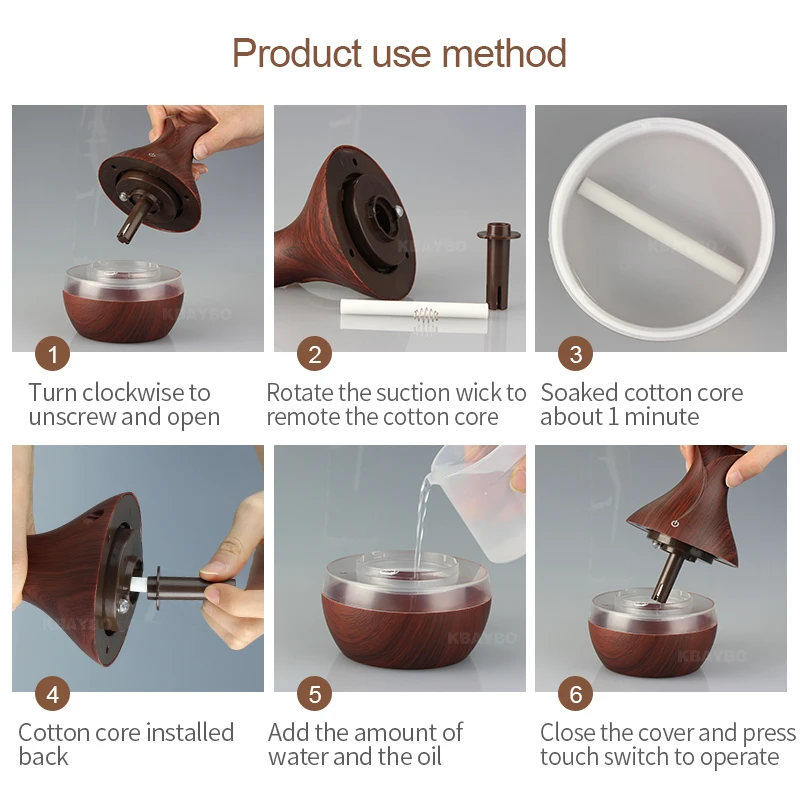 Product use method

KBAYBO

1

Turn clockwise to unscrew and open

KBAYBO

2

Rotate the suction wick to remote the cotton core

KBAYBO

3

Soaked cotton core about 1 minute

KBAYBO

4

Cotton core installed back

KBAYBO

5

Add the amount of water and the oil

KBAYBO

6

Close the cover and press touch switch to operate