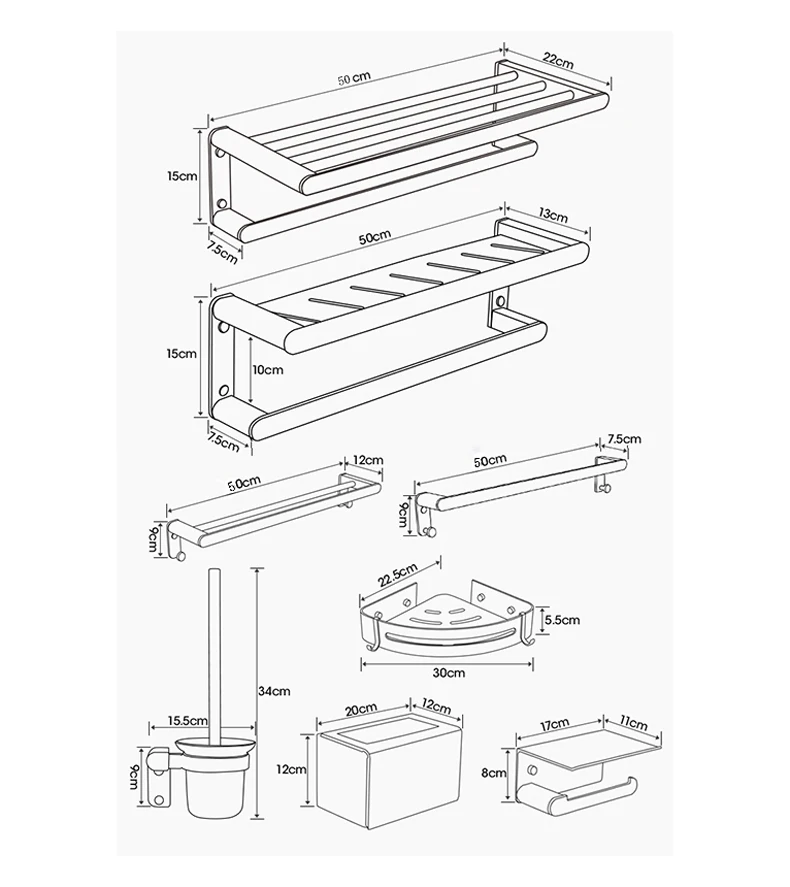 50 cm
22cm
15cm
7.5cm
50cm
13cm
15cm
10cm
7.5cm
50cm
12cm
9cm
50cm
7.5cm
9cm
22.5cm
5.5cm
30cm
34cm
15.5cm
9cm
20cm
12cm
12cm
17cm
11cm
8cm