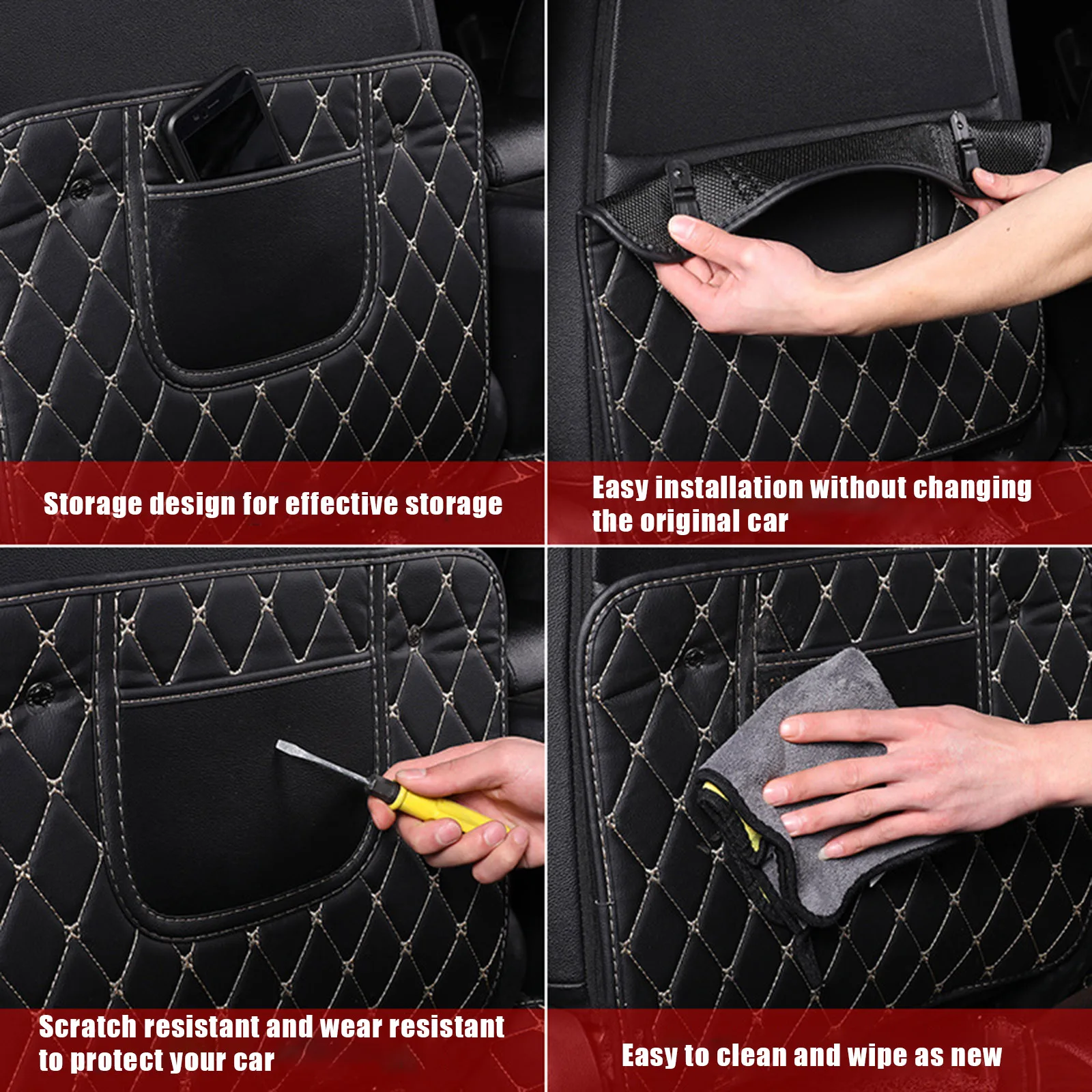 Storage design for effective storage

Easy installation without changing the original car

Scratch resistant and wear resistant to protect your car

Easy to clean and wipe as new