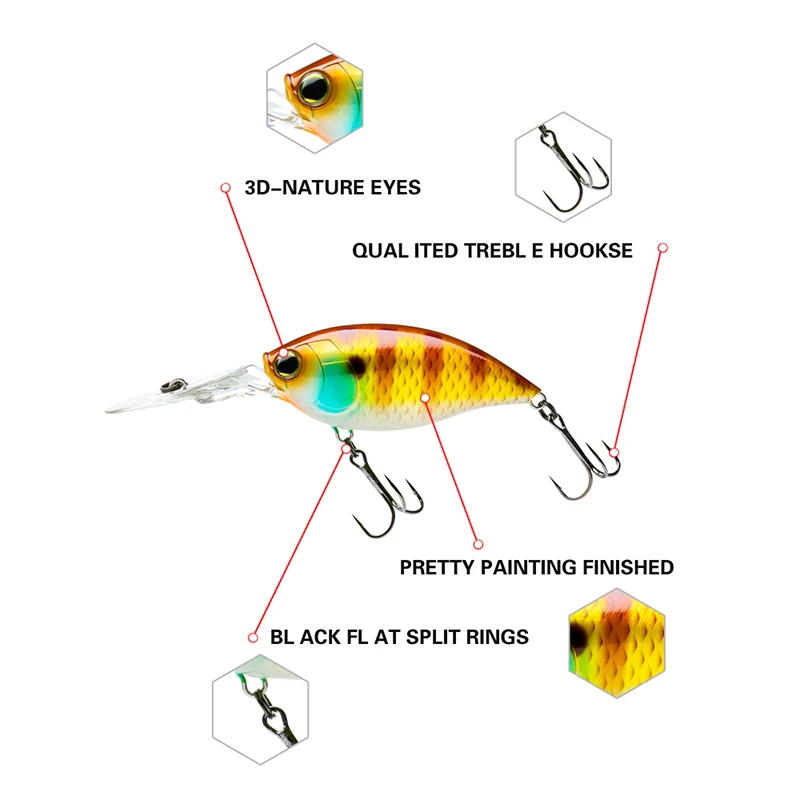 3D-NATURE EYES

QUAL ITED TREBL E HOOKSE

PRETTY PAINTING FINISHED

BL ACK FL AT SPLIT RINGS