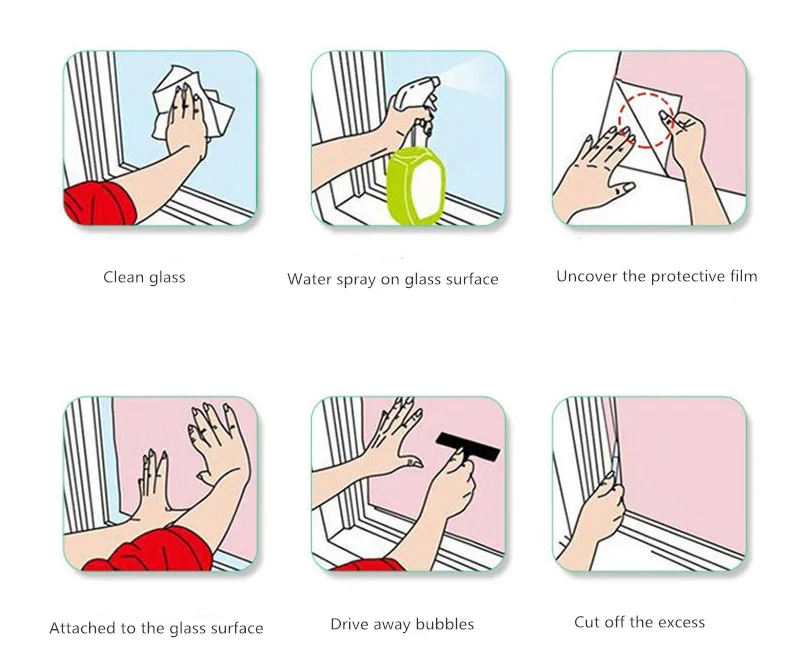 Clean glass

Water spray on glass surface

Uncover the protective film

Attached to the glass surface

Drive away bubbles

Cut off the excess