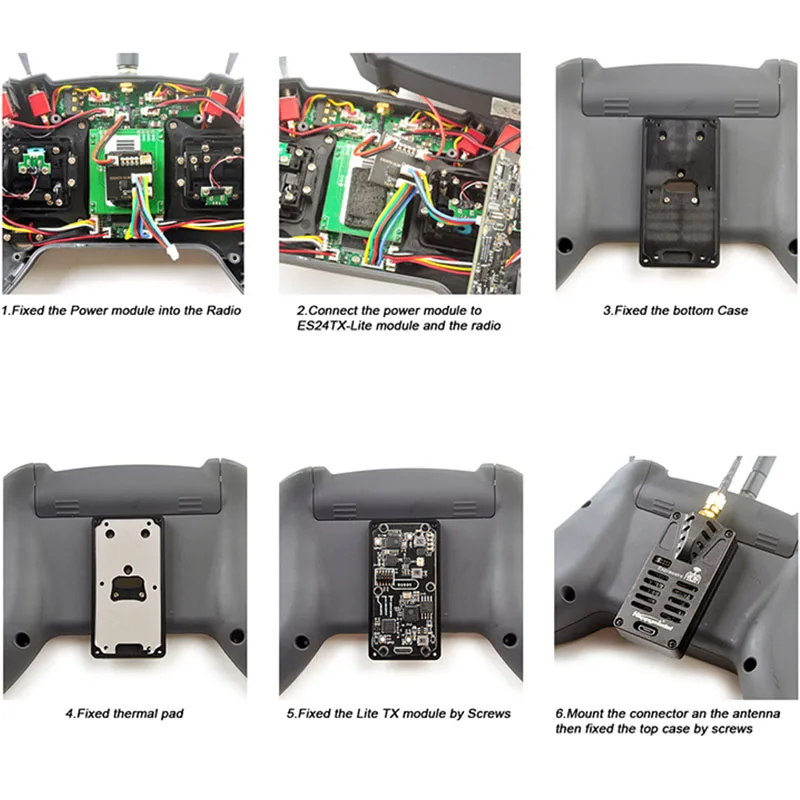 1.Fixed the Power module into the Radio

2.Connect the power module to ES24TX-Lite module and the radio

3.Fixed the bottom Case

4.Fixed thermal pad

5.Fixed the Lite TX module by Screws

6.Mount the connector an the antenna then fixed the top case by screws