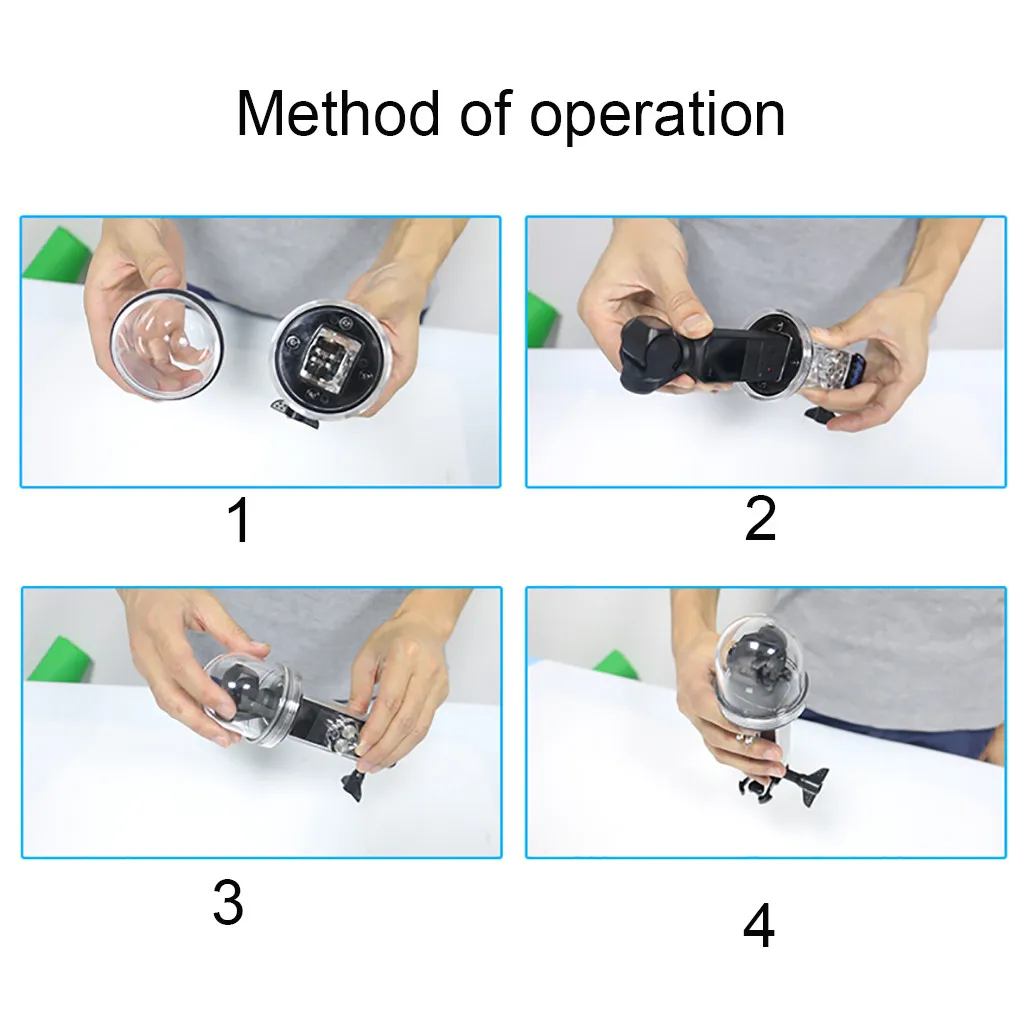 Method of operation

1

2

3

4