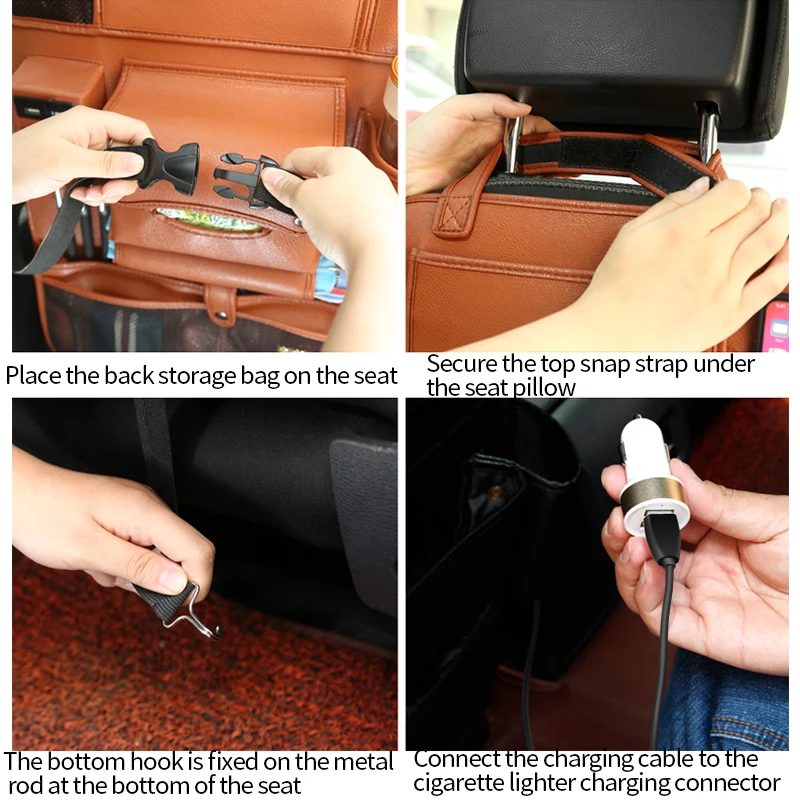 Place the back storage bag on the seat

Secure the top snap strap under the seat pillow

The bottom hook is fixed on the metal rod at the bottom of the seat

Connect the charging cable to the cigarette lighter charging connector