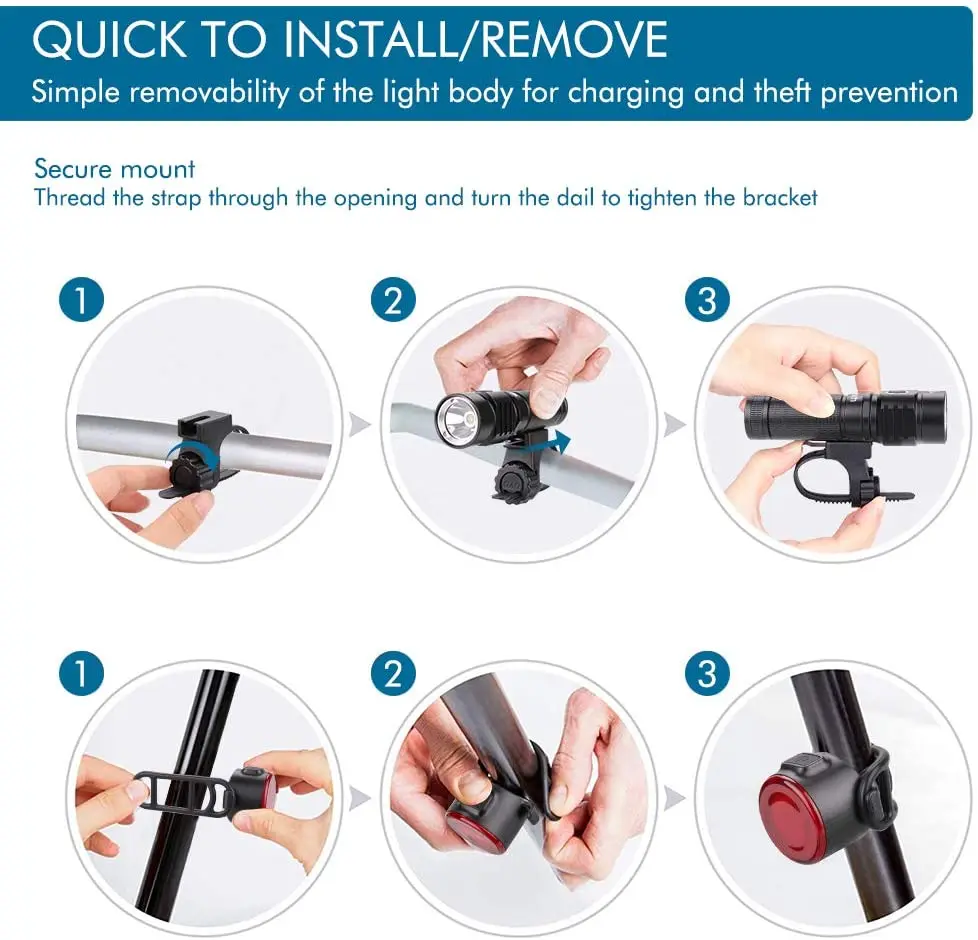 QUICK TO INSTALL/REMOVE
Simple removability of the light body for charging and theft prevention

Secure mount
Thread the strap through the opening and turn the dail to tighten the bracket

1

2

3

1

2

3