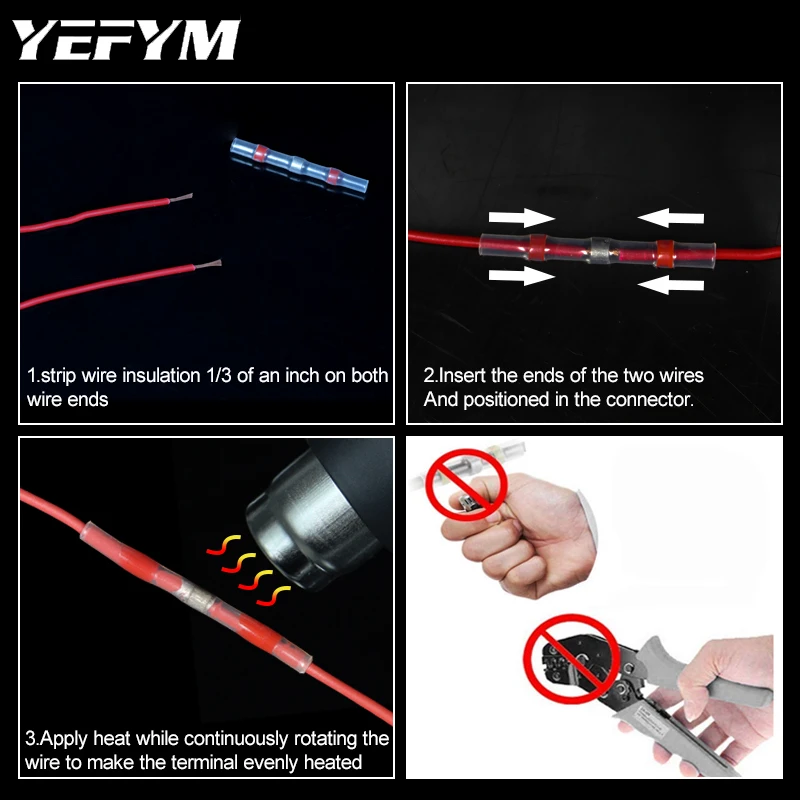 YEFYM

1.strip wire insulation 1/3 of an inch on both wire ends

2.Insert the ends of the two wires And positioned in the connector.

3.Apply heat while continuously rotating the wire to make the terminal evenly heated