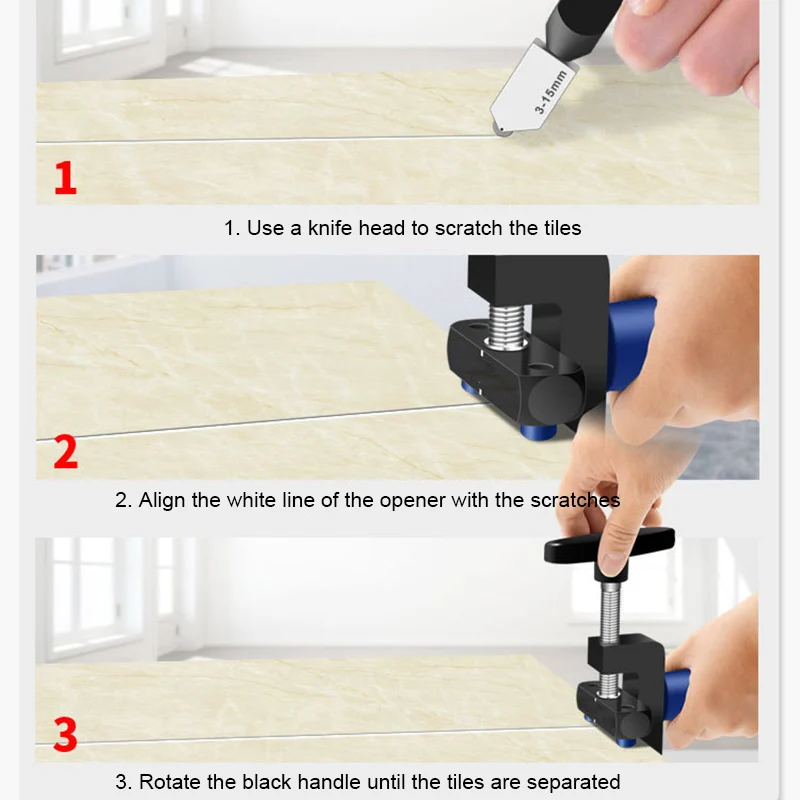 3-15mm

1

1. Use a knife head to scratch the tiles

2

2. Align the white line of the opener with the scratches

3

3. Rotate the black handle until the tiles are separated