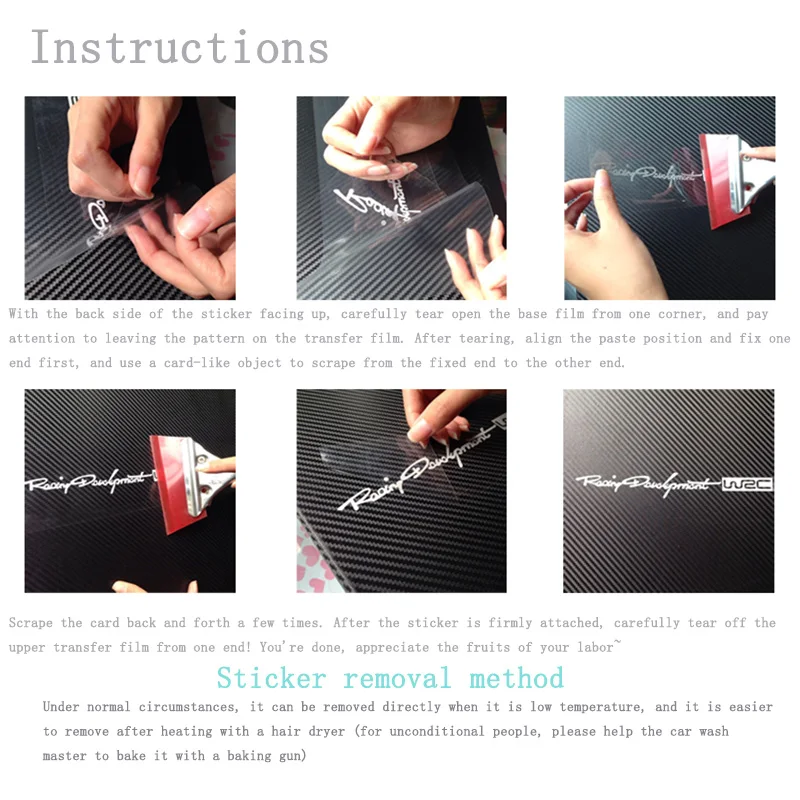 Instructions

Racing Development

With the back side of the sticker facing up, carefully tear open the base film from one corner, and pay attention to leaving the pattern on the transfer film. After tearing, align the paste position and fix one end first, and use a card-like object to scrape from the fixed end to the other end.

Racing Development

Racing Development

Racing Development WRC

Scrape the card back and forth a few times. After the sticker is firmly attached, carefully tear off the upper transfer film from one end! You're done, appreciate the fruits of your labor~

Sticker removal method

Under normal circumstances, it can be removed directly when it is low temperature, and it is easier to remove after heating with a hair dryer (for unconditional people, please help the car wash master to bake it with a baking gun)