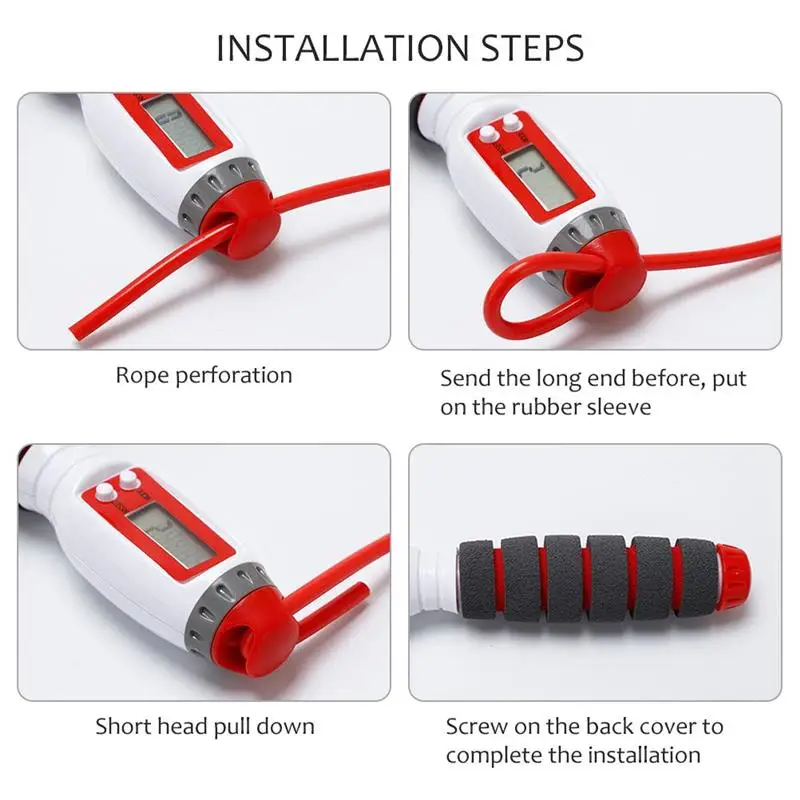 INSTALLATION STEPS

Rope perforation

Send the long end before, put on the rubber sleeve

Short head pull down

Screw on the back cover to complete the installation