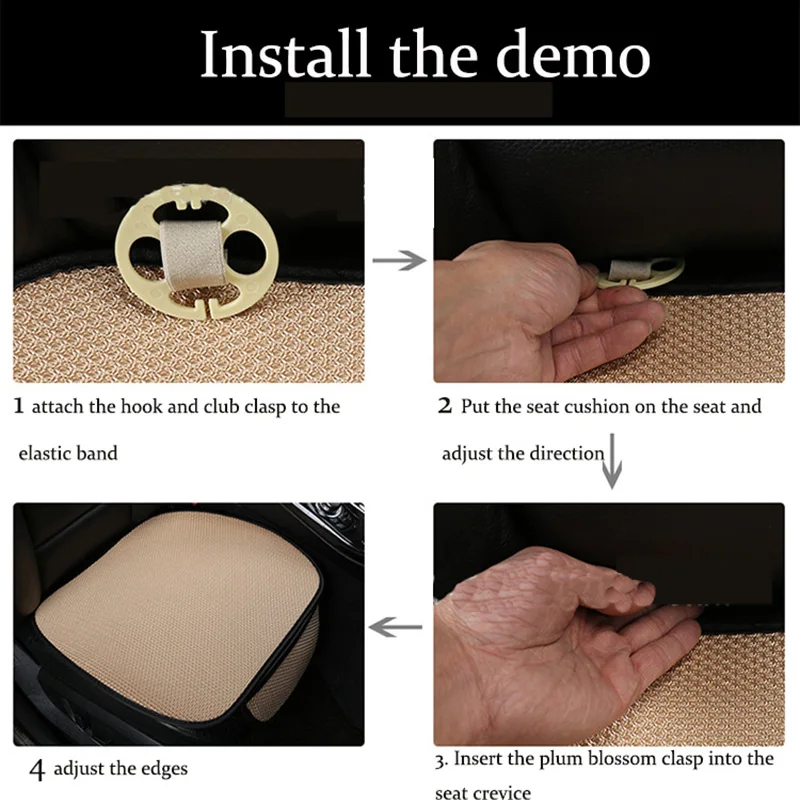 Install the demo

1 attach the hook and club clasp to the elastic band

2 Put the seat cushion on the seat and adjust the direction

3. Insert the plum blossom clasp into the seat crevice

4 adjust the edges