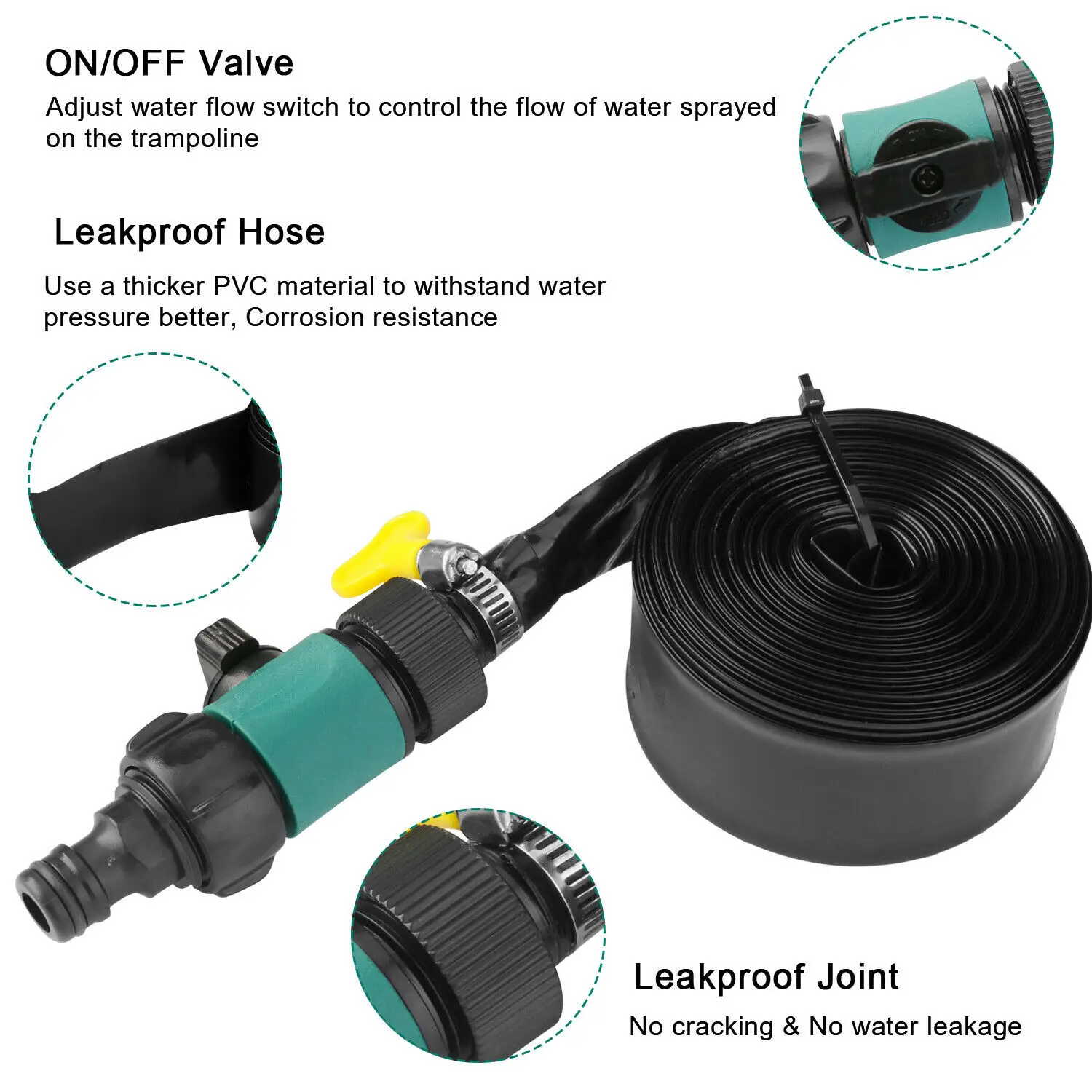 ON/OFF Valve

Adjust water flow switch to control the flow of water sprayed on the trampoline

Leakproof Hose

Use a thicker PVC material to withstand water pressure better, Corrosion resistance

Leakproof Joint

No cracking & No water leakage