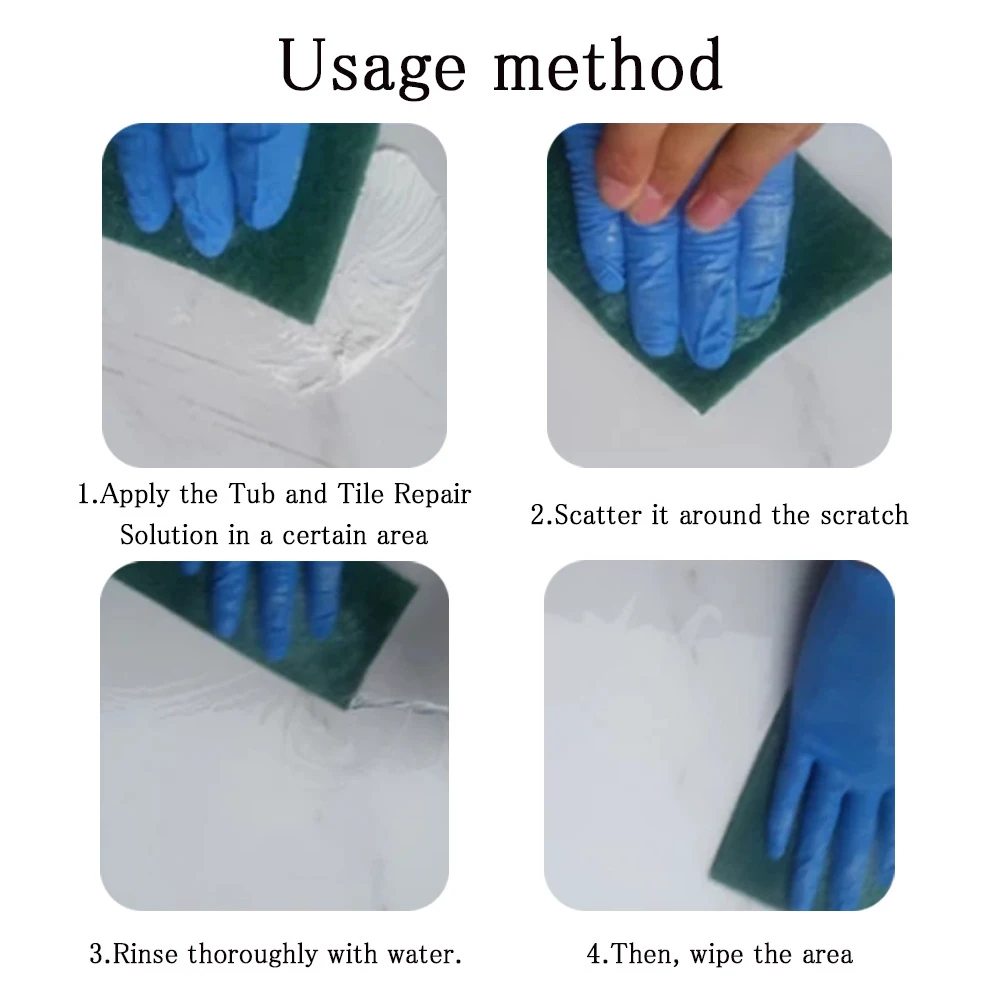 Usage method

1.Apply the Tub and Tile Repair Solution in a certain area

2.Scatter it around the scratch

3.Rinse thoroughly with water.

4.Then, wipe the area