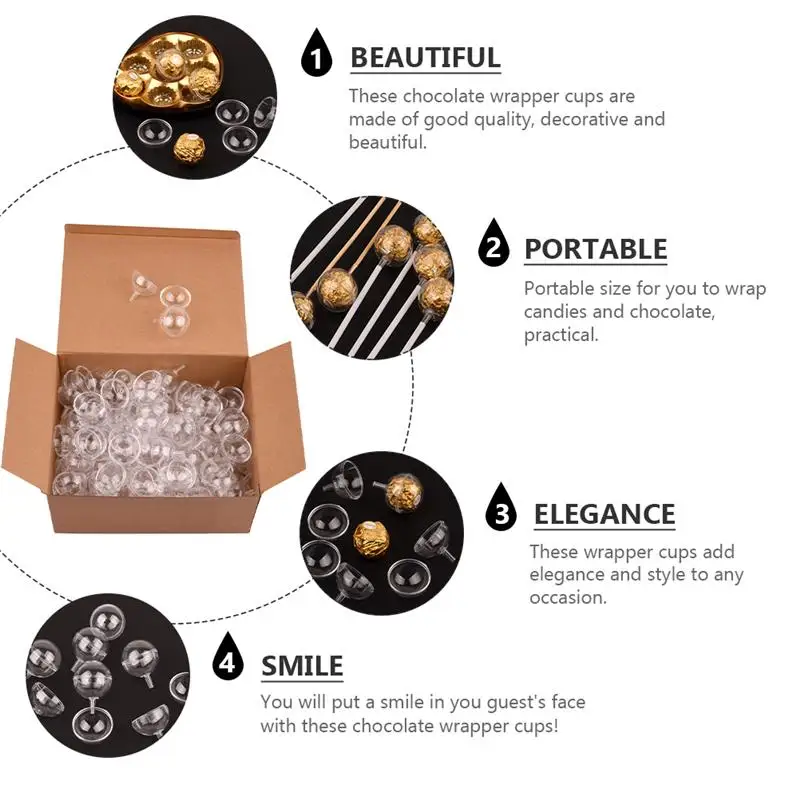 1 BEAUTIFUL

These chocolate wrapper cups are made of good quality, decorative and beautiful.

2 PORTABLE

Portable size for you to wrap candies and chocolate, practical.

3 ELEGANCE

These wrapper cups add elegance and style to any occasion.

4 SMILE

You will put a smile in you guest's face with these chocolate wrapper cups!