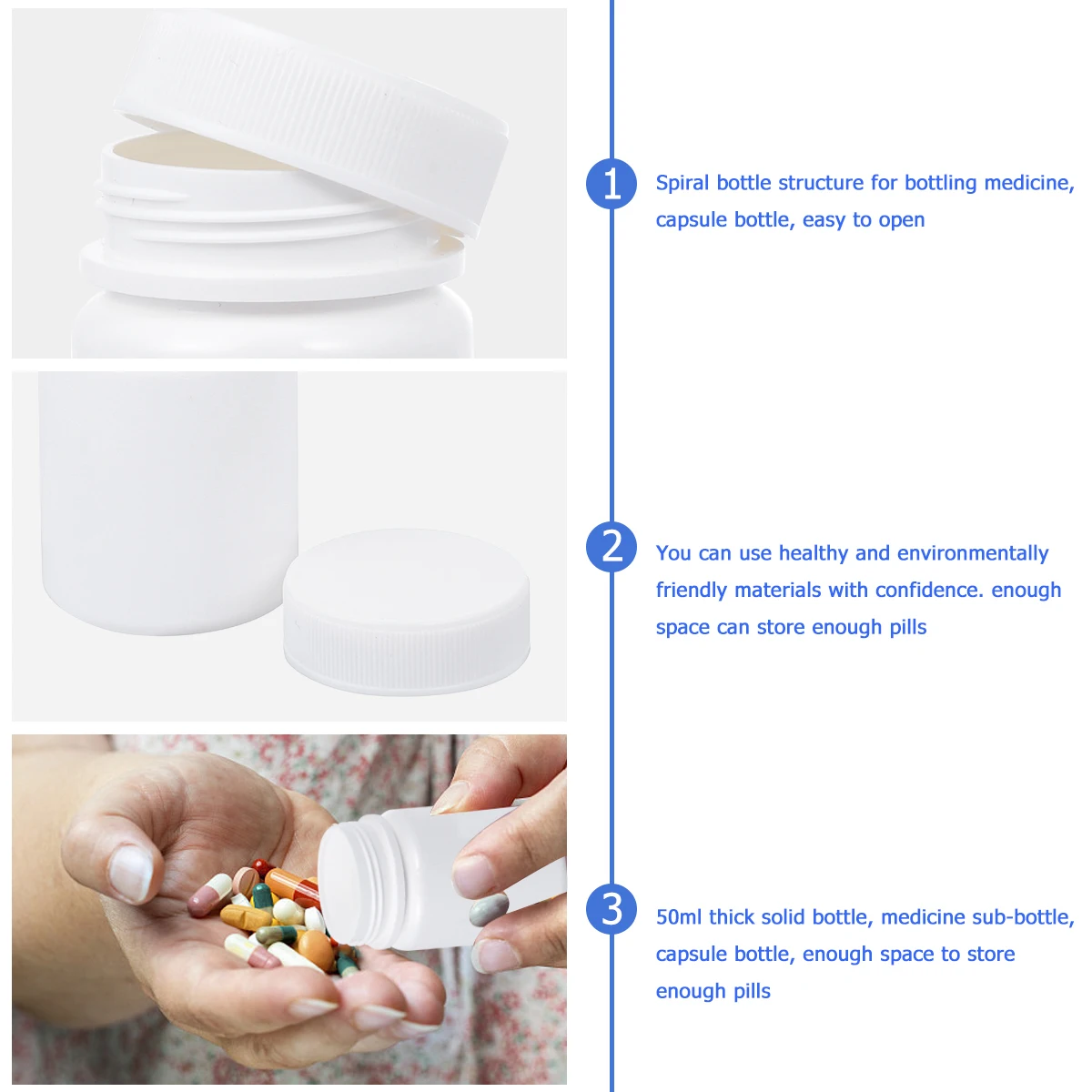 1

Spiral bottle structure for bottling medicine, capsule bottle, easy to open

2

You can use healthy and environmentally friendly materials with confidence. enough space can store enough pills

3

50ml thick solid bottle, medicine sub-bottle, capsule bottle, enough space to store enough pills