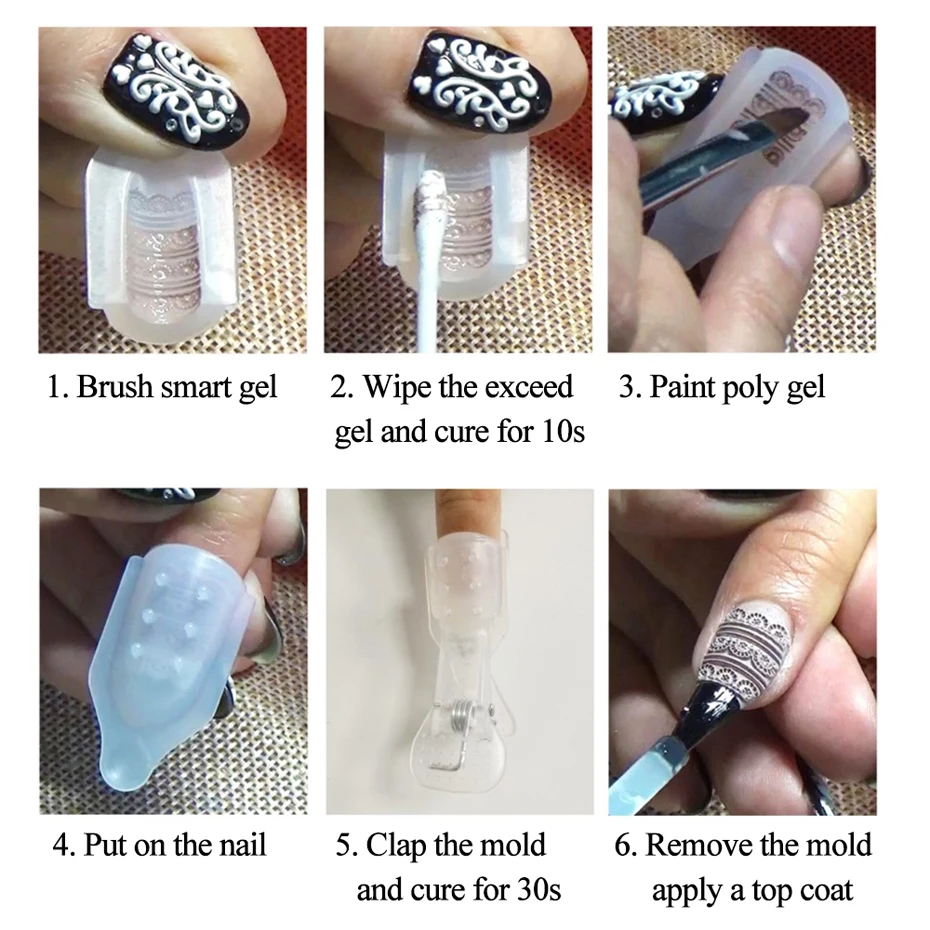 1. Brush smart gel

2. Wipe the exceed gel and cure for 10s

3. Paint poly gel

4. Put on the nail

5. Clap the mold and cure for 30s

6. Remove the mold apply a top coat