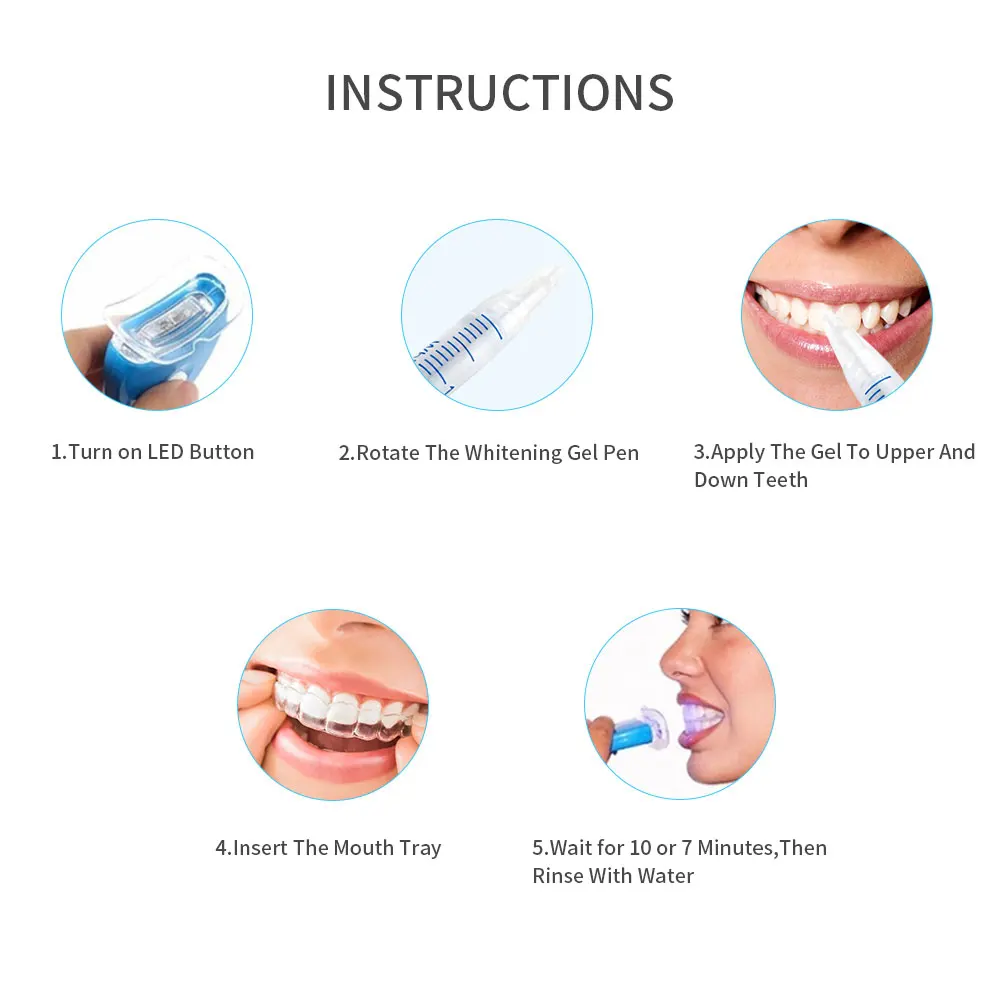 INSTRUCTIONS

1.Turn on LED Button

2.Rotate The Whitening Gel Pen

3.Apply The Gel To Upper And Down Teeth

4.Insert The Mouth Tray

5.Wait for 10 or 7 Minutes,Then Rinse With Water