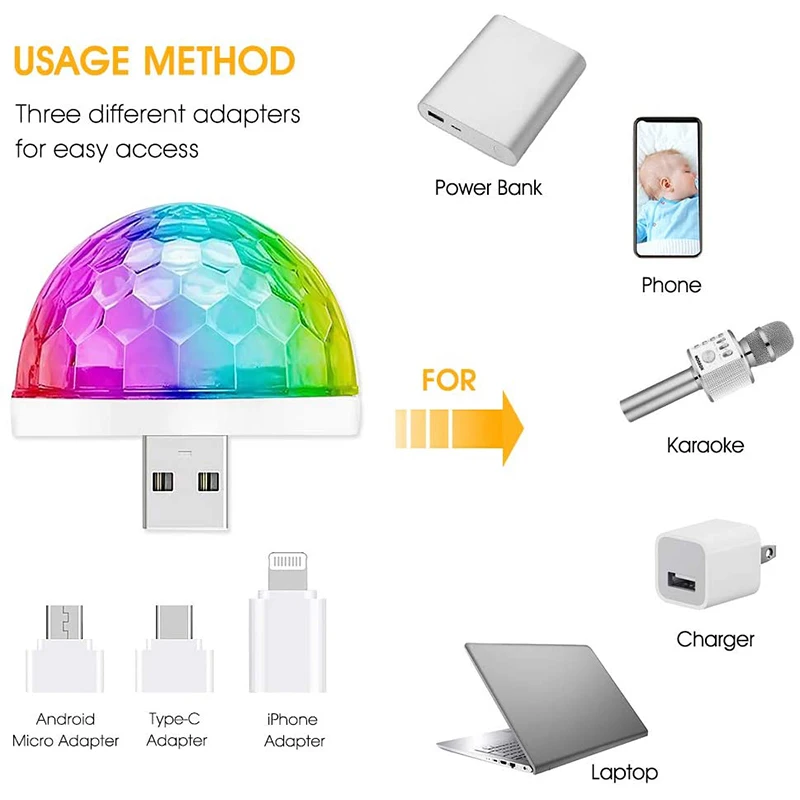 USAGE METHOD

Three different adapters for easy access

Power Bank

Phone

FOR

Karaoke

Charger

Android Micro Adapter

Type-C Adapter

iPhone Adapter

Laptop