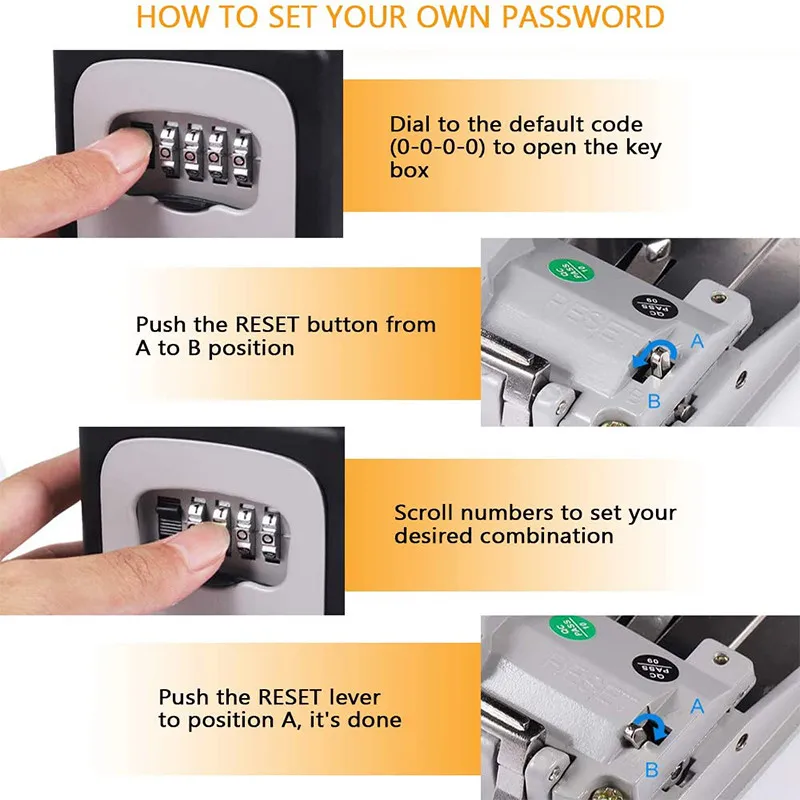 HOW TO SET YOUR OWN PASSWORD

Dial to the default code (0-0-0-0) to open the key box

Push the RESET button from A to B position

QC PASS 10

QC PASS 09

RESET

A

B

Scroll numbers to set your desired combination

Push the RESET lever to position A, it's done

QC PASS 10

QC PASS 09

RESET

A

B