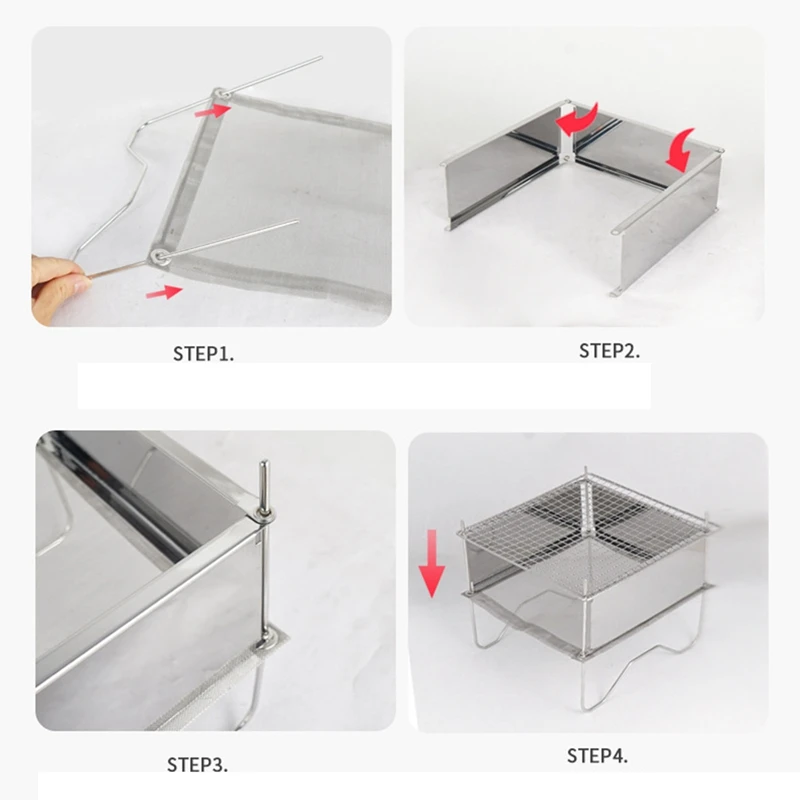 STEP1.

STEP2.

STEP3.

STEP4.