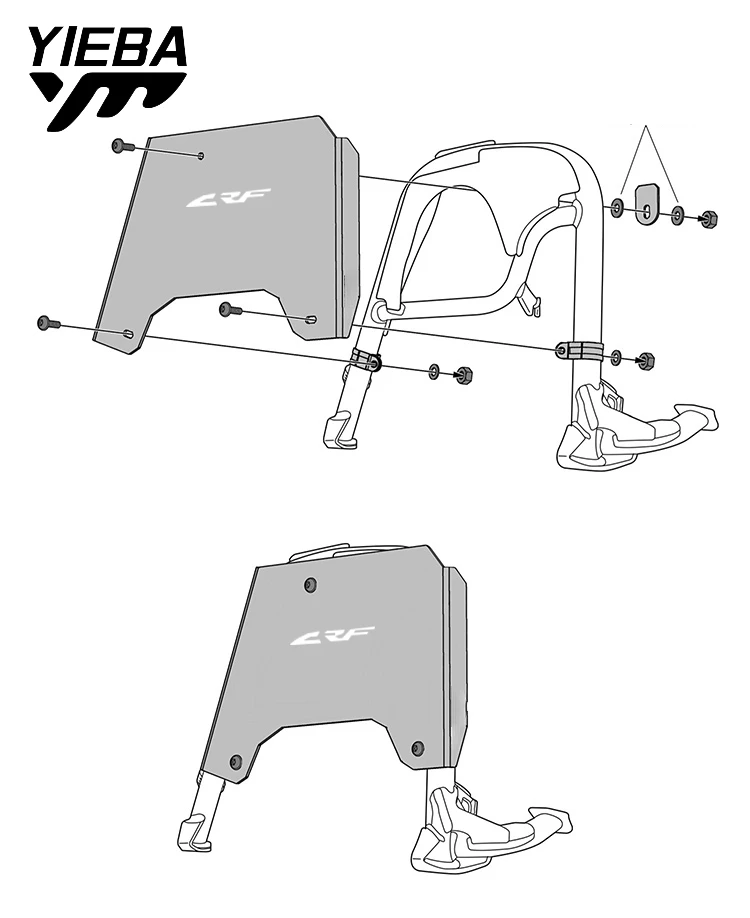 YIEBA

CRF

CRF