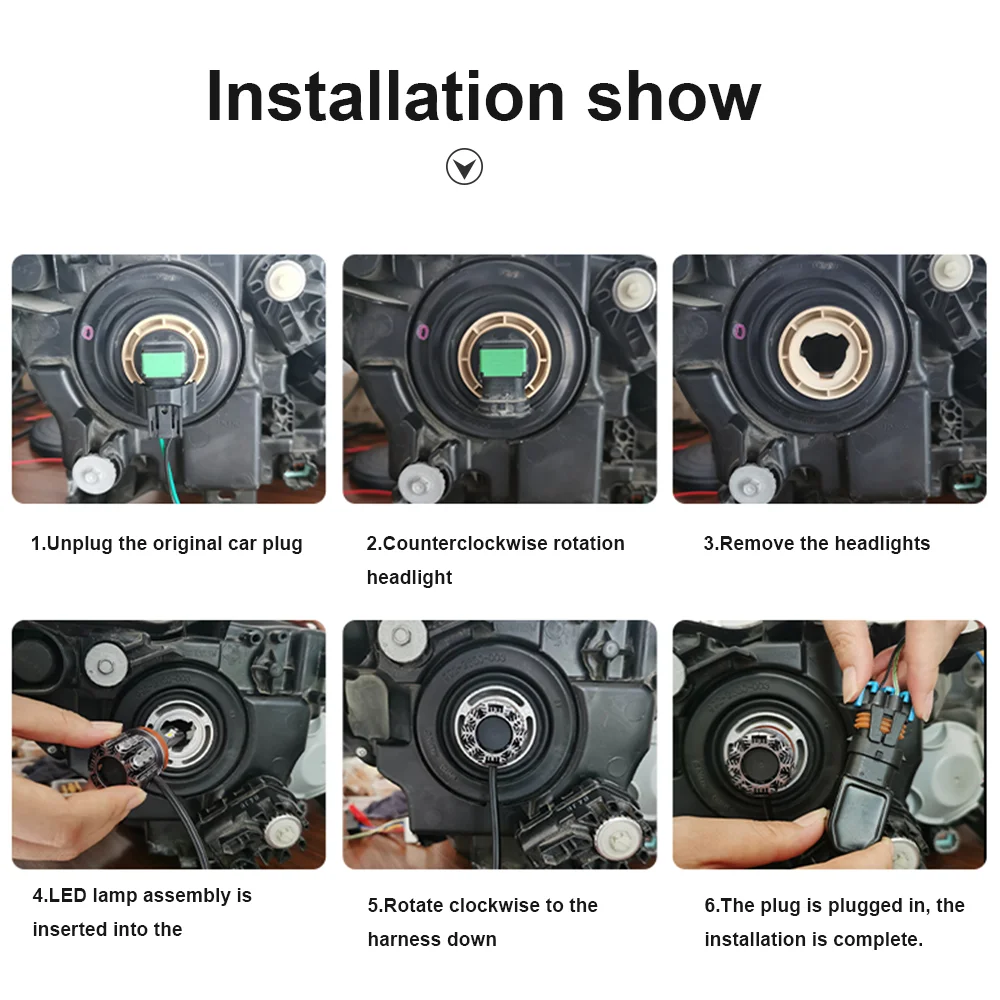 Installation show

1.Unplug the original car plug

2.Counterclockwise rotation headlight

3.Remove the headlights

4.LED lamp assembly is inserted into the

5.Rotate clockwise to the harness down

6.The plug is plugged in, the installation is complete.