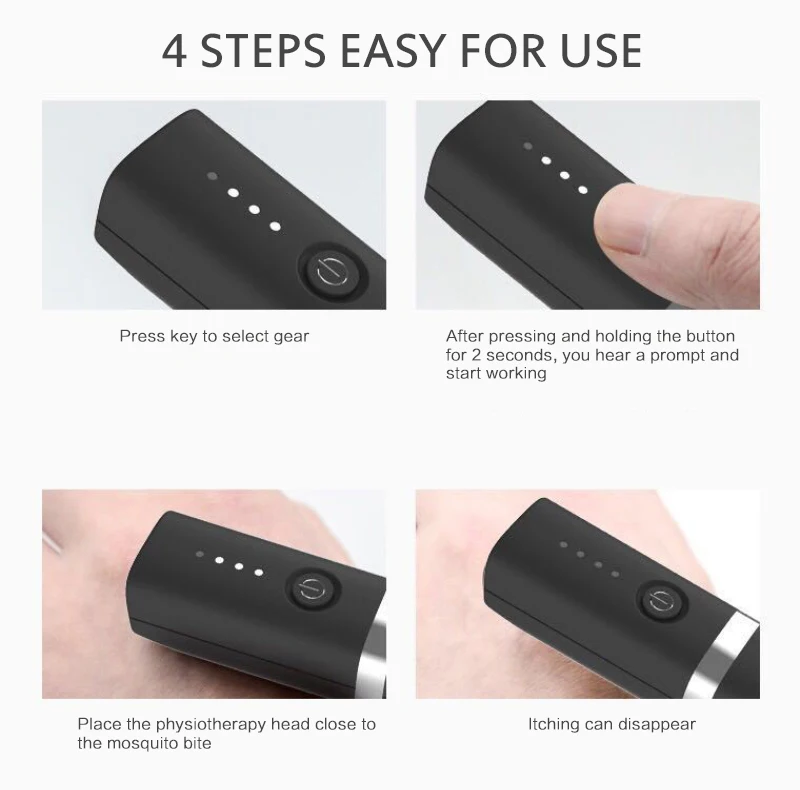 4 STEPS EASY FOR USE

Press key to select gear

After pressing and holding the button for 2 seconds, you hear a prompt and start working

Place the physiotherapy head close to the mosquito bite

Itching can disappear