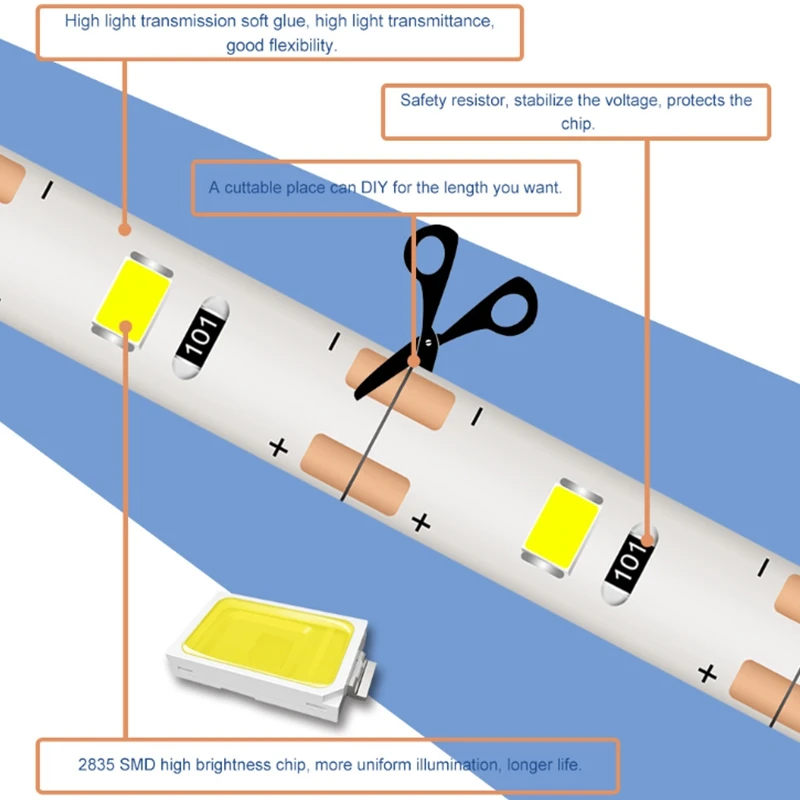 High light transmission soft glue, high light transmittance, good flexibility.

Safety resistor, stabilize the voltage, protects the chip.

A cuttable place can DIY for the length you want.

-

101

-

-

+

+

101

-

+

2835 SMD high brightness chip, more uniform illumination, longer life.