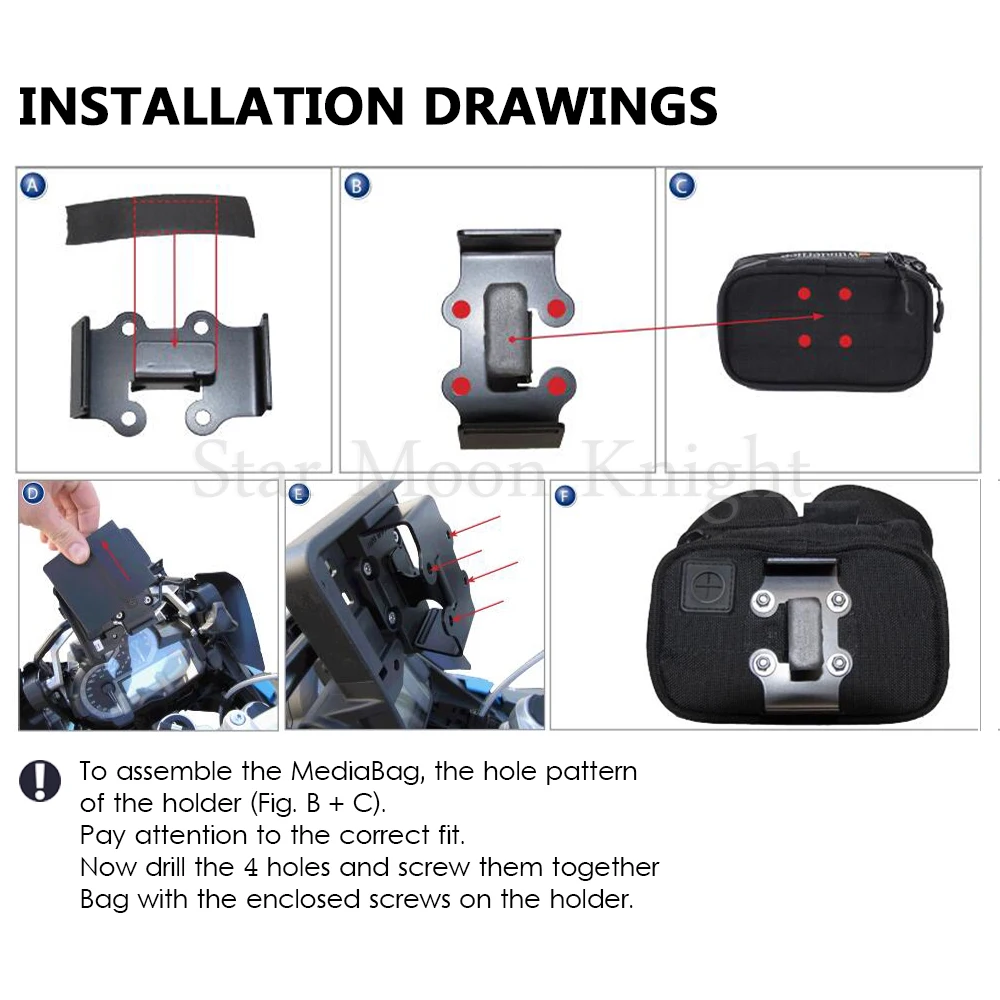 INSTALLATION DRAWINGS

A

B

C

Star Moon Knight

D

E

F

To assemble the MediaBag, the hole pattern of the holder (Fig. B + C).
Pay attention to the correct fit.
Now drill the 4 holes and screw them together Bag with the enclosed screws on the holder.