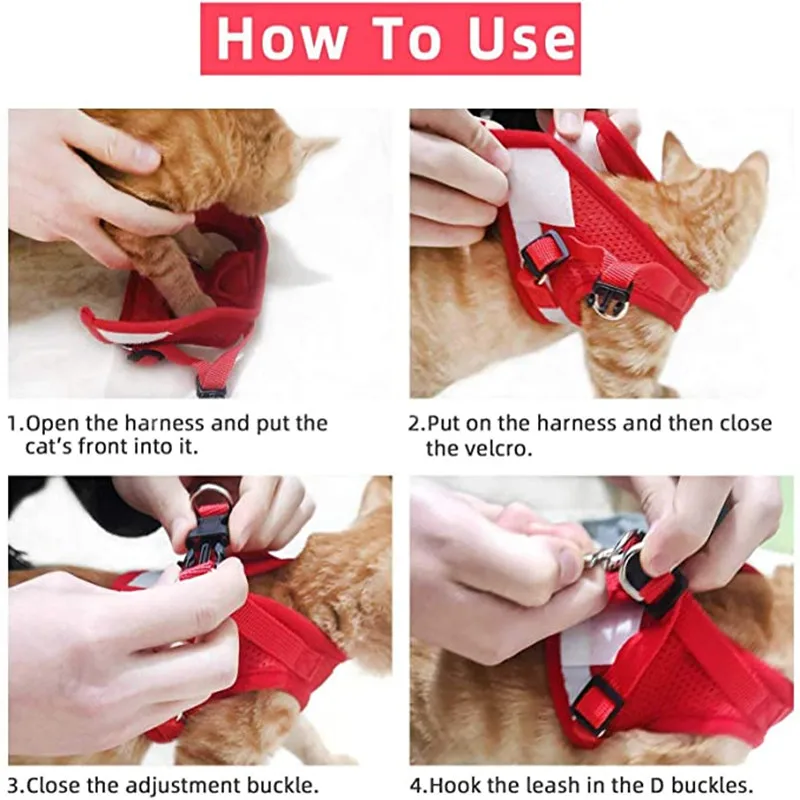 How To Use

1.Open the harness and put the cat's front into it.

2.Put on the harness and then close the velcro.

3.Close the adjustment buckle.

4.Hook the leash in the D buckles.