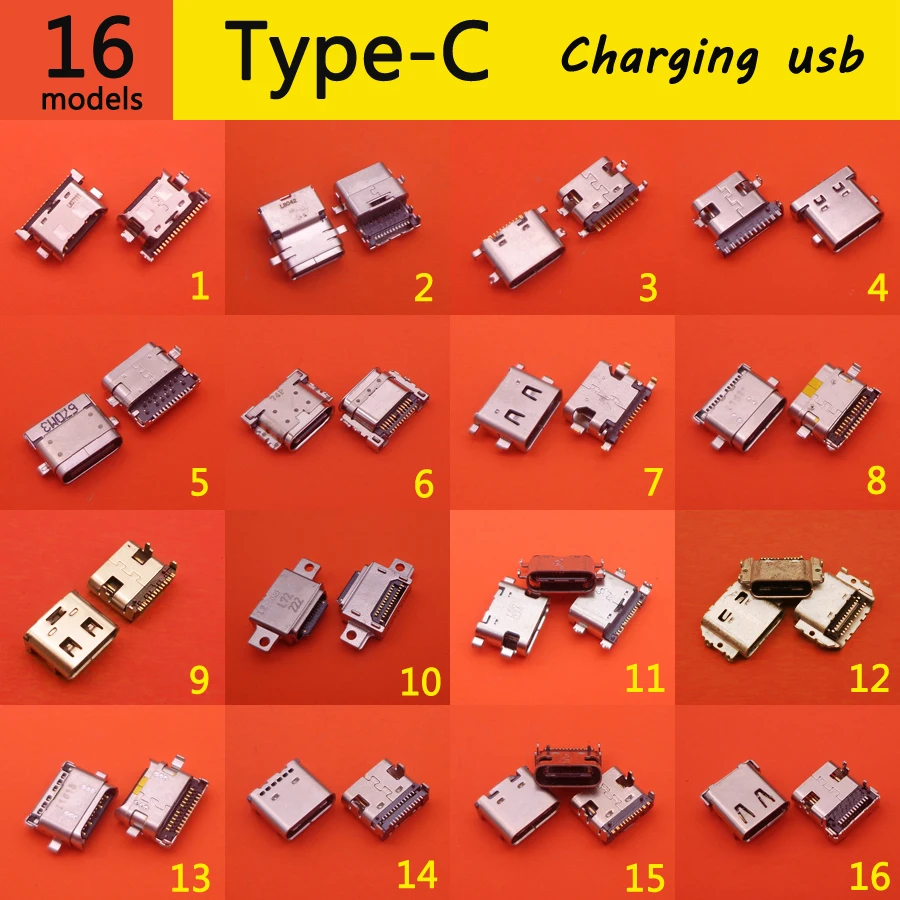 16 models Type-C Charging usb

1
2
3
4
5
6
7
8
9
10
11
12
13
14
15
16