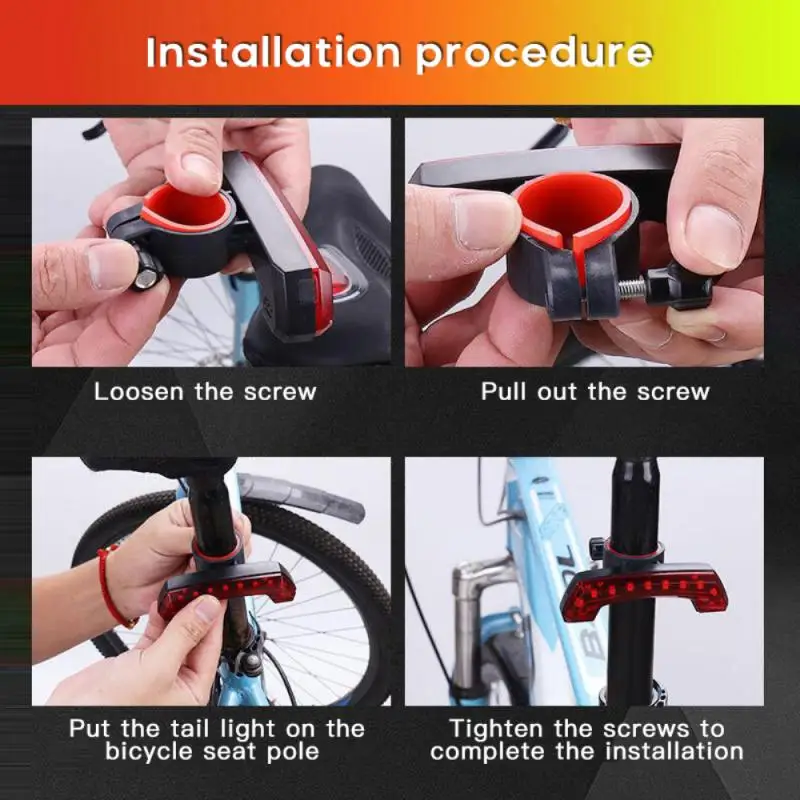 Installation procedure

Loosen the screw

Pull out the screw

Put the tail light on the bicycle seat pole

Tighten the screws to complete the installation