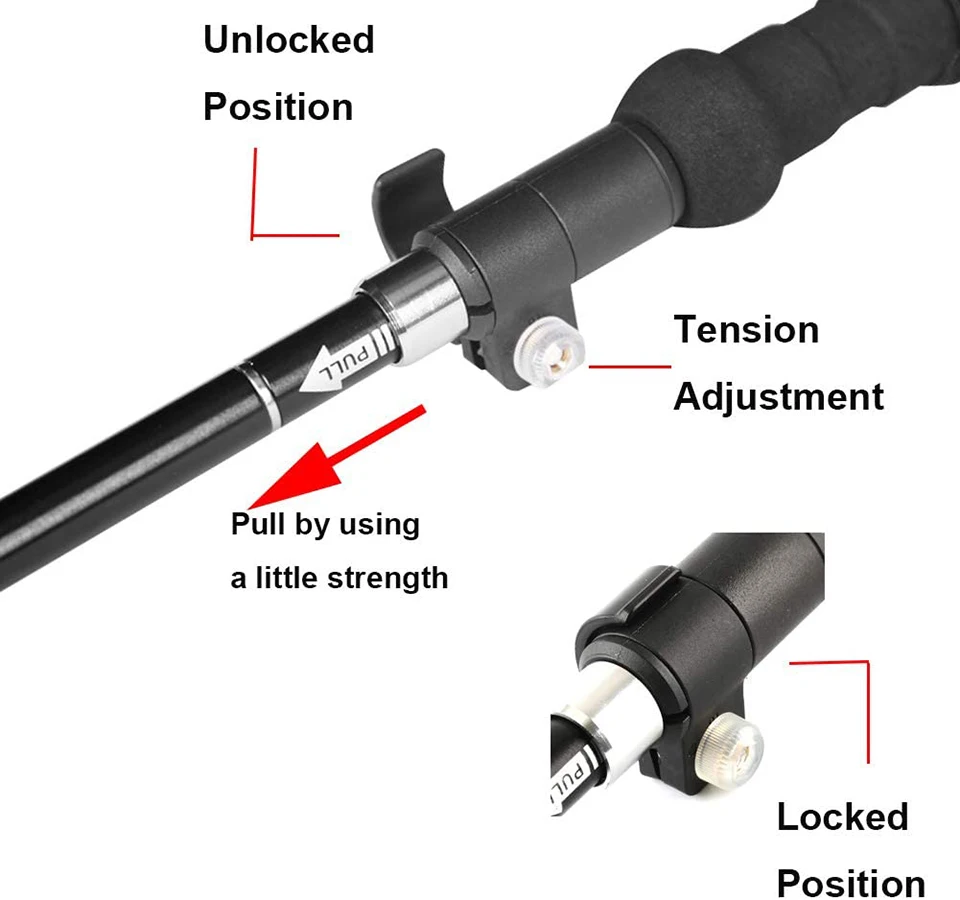 Unlocked Position

PULL

Tension Adjustment

Pull by using a little strength

PULL

Locked Position