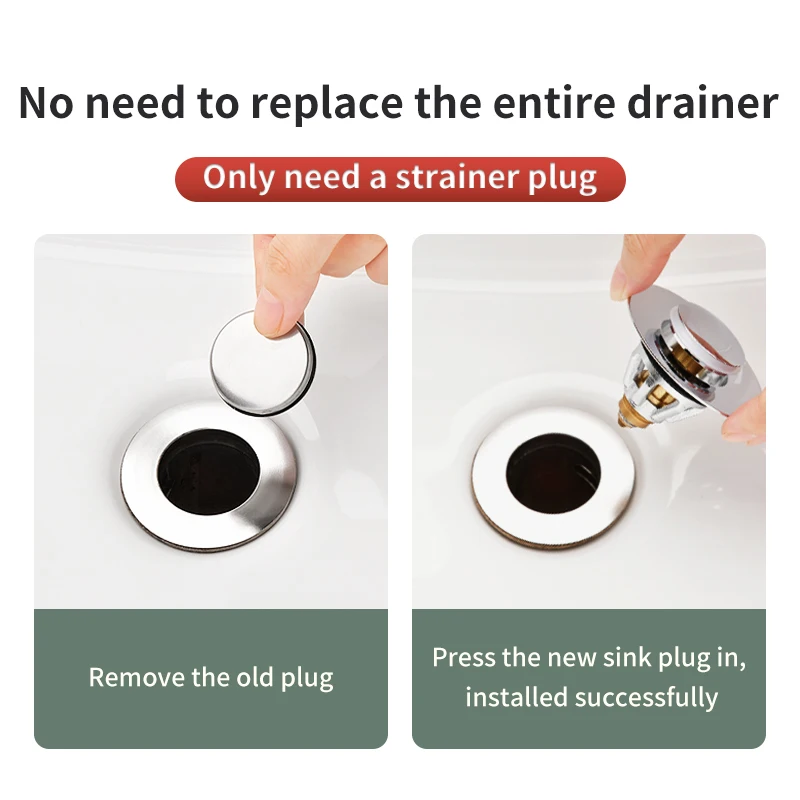 No need to replace the entire drainer

Only need a strainer plug

Remove the old plug

Press the new sink plug in, installed successfully