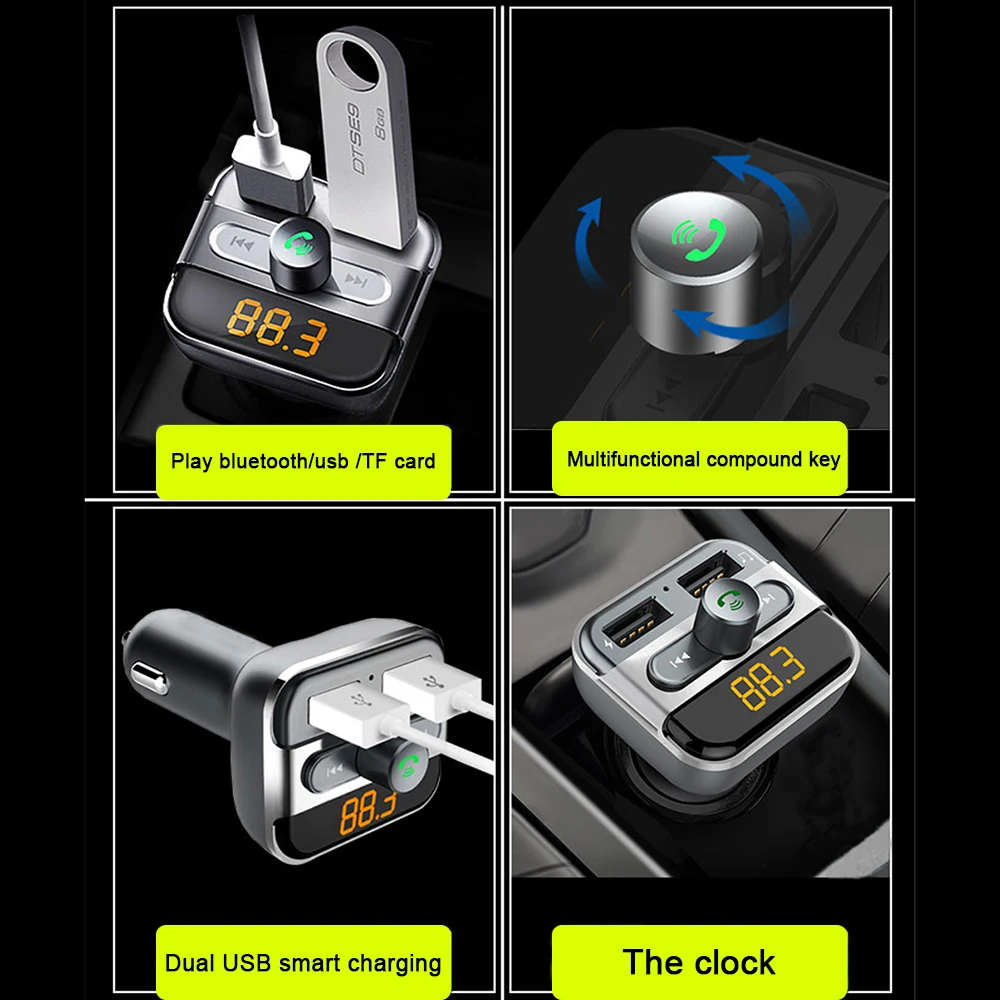 DTSE9
8GB

88.3

Play bluetooth/usb /TF card

Multifunctional compound key

88.3

Dual USB smart charging

88.3

The clock