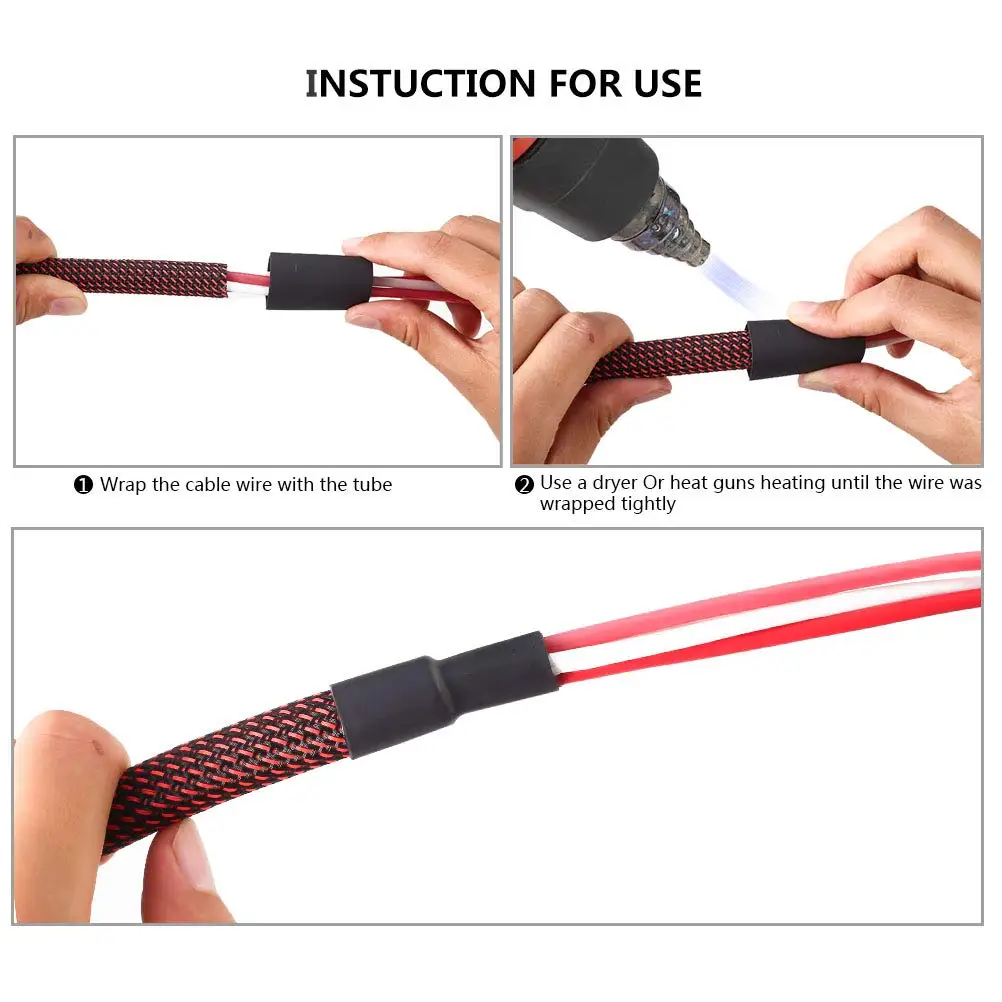 INSTUCTION FOR USE

❶ Wrap the cable wire with the tube

❷ Use a dryer Or heat guns heating until the wire was wrapped tightly