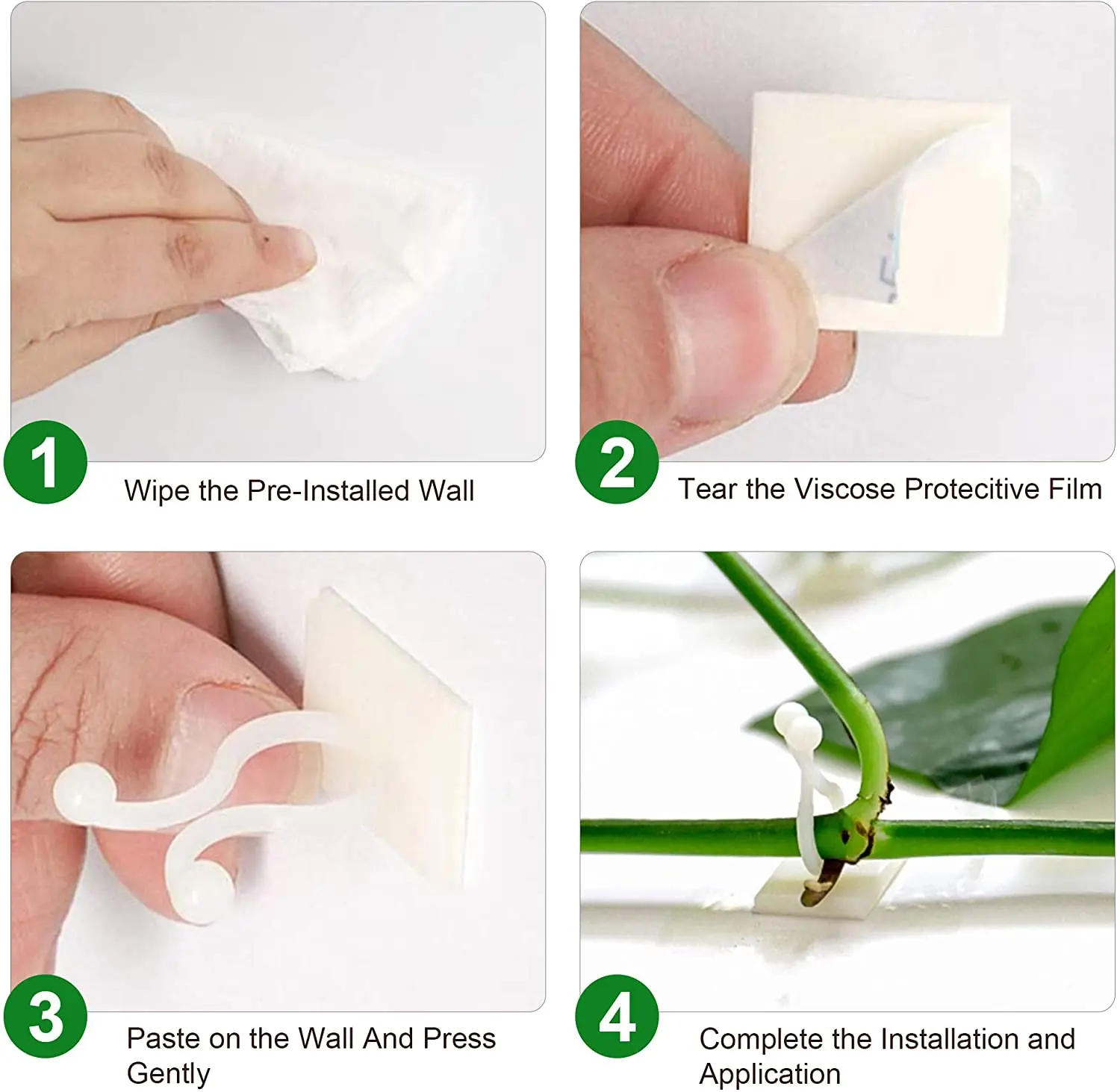 1
Wipe the Pre-Installed Wall

2
Tear the Viscose Protecitive Film

3
Paste on the Wall And Press Gently

4
Complete the Installation and Application