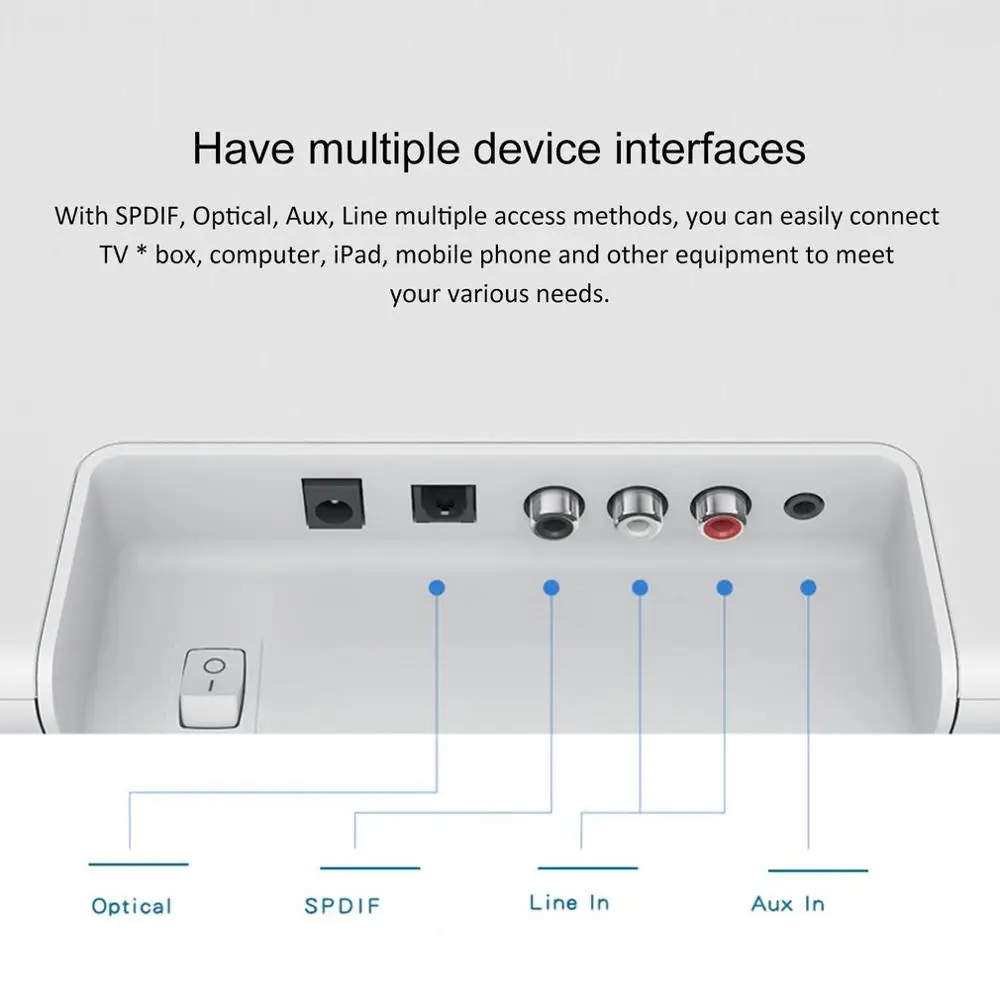 Have multiple device interfaces

With SPDIF, Optical, Aux, Line multiple access methods, you can easily connect TV * box, computer, iPad, mobile phone and other equipment to meet your various needs.

Optical

SPDIF

Line In

Aux In