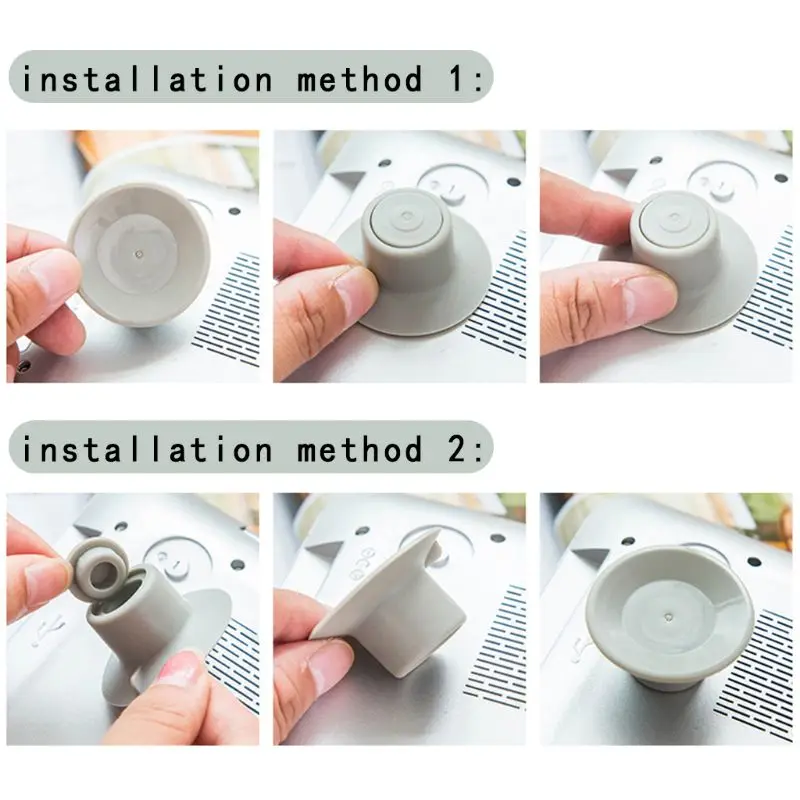 installation method 1:

installation method 2: