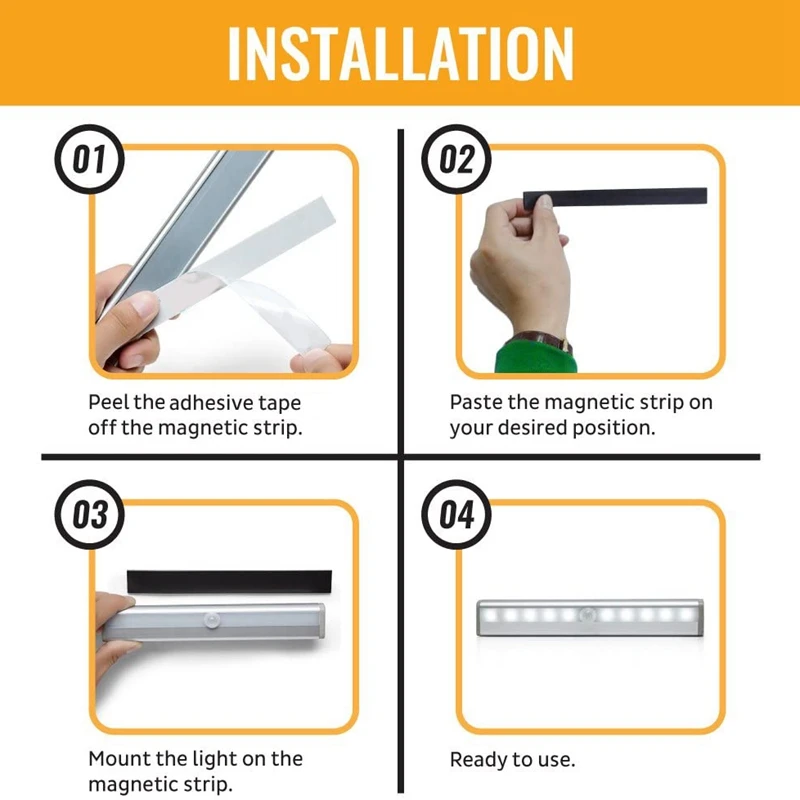 INSTALLATION

01

Peel the adhesive tape off the magnetic strip.

02

Paste the magnetic strip on your desired position.

03

Mount the light on the magnetic strip.

04

Ready to use.