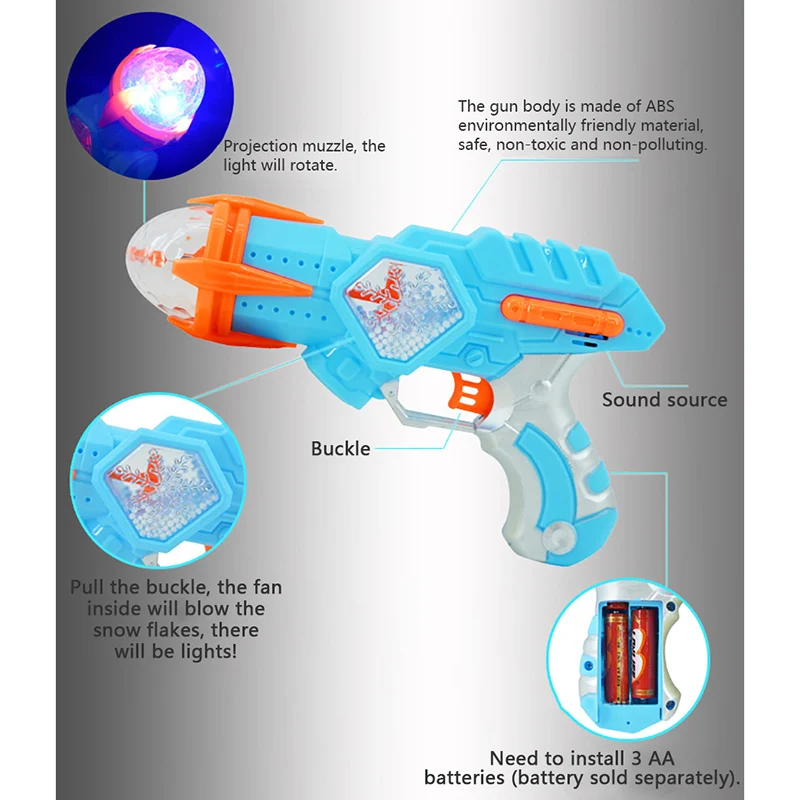 Projection muzzle, the light will rotate.

The gun body is made of ABS environmentally friendly material, safe, non-toxic and non-polluting.

Sound source

Buckle

Pull the buckle, the fan inside will blow the snow flakes, there will be lights!

Need to install 3 AA batteries (battery sold separately).