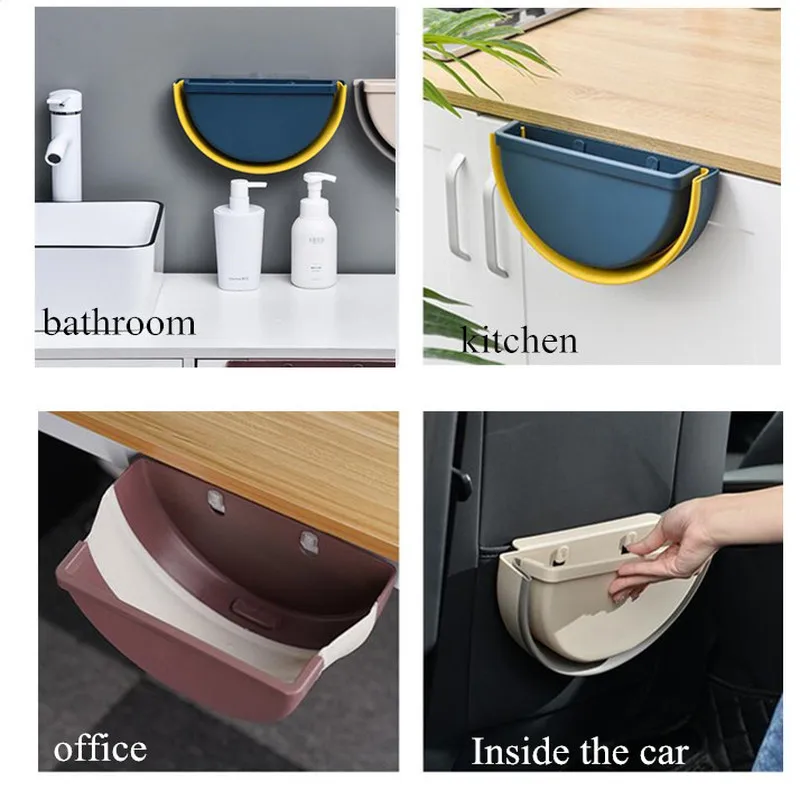 bathroom

kitchen

office

Inside the car