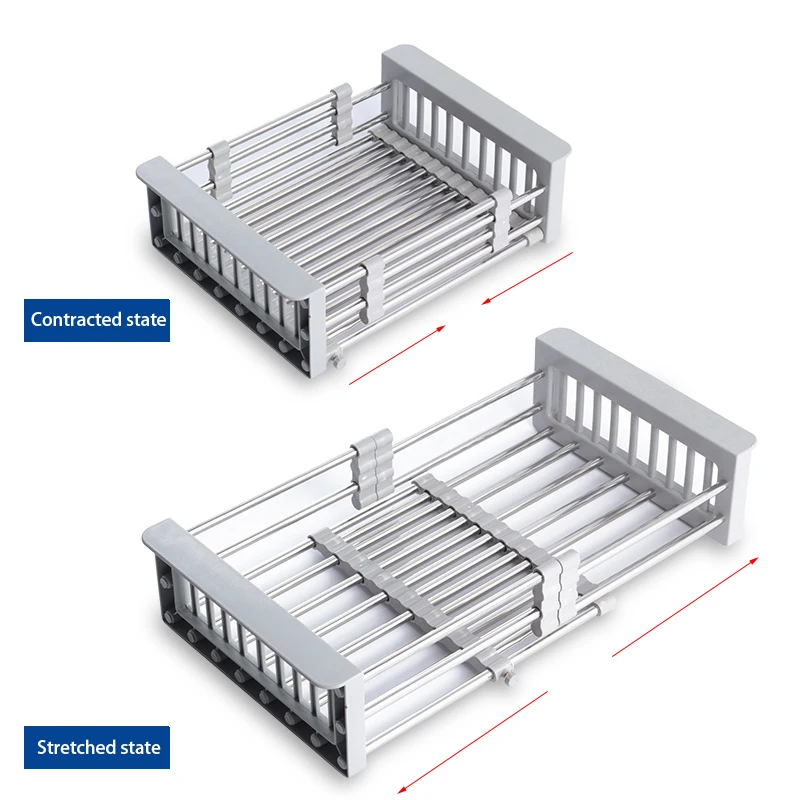 Contracted state

Stretched state