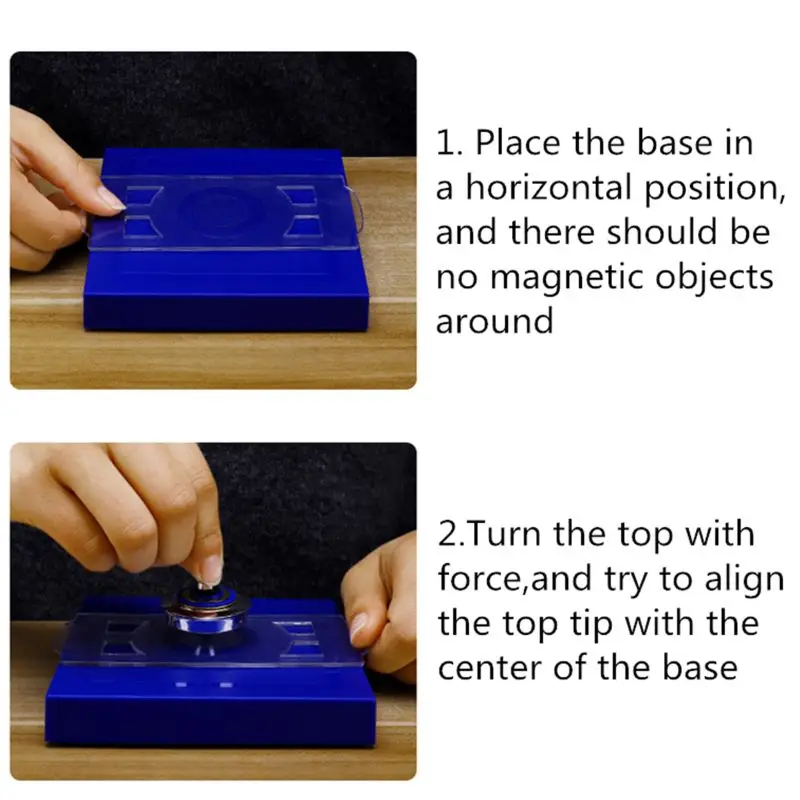 1. Place the base in a horizontal position, and there should be no magnetic objects around

2.Turn the top with force,and try to align the top tip with the center of the base