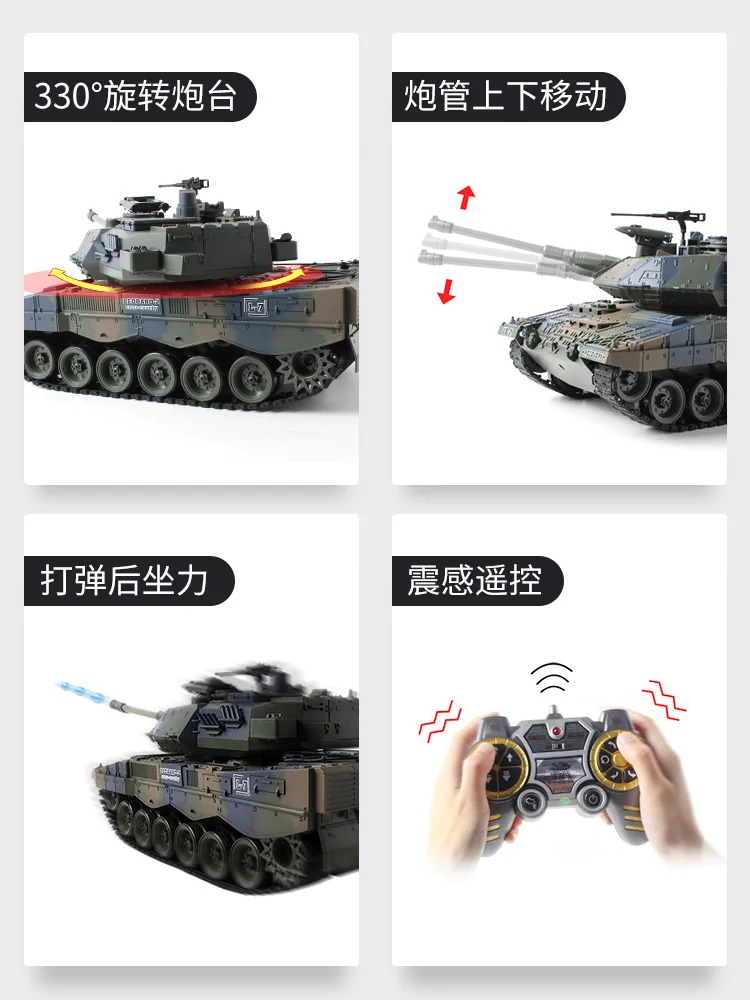 330°旋转炮台

炮管上下移动

打弹后坐力

震感遥控