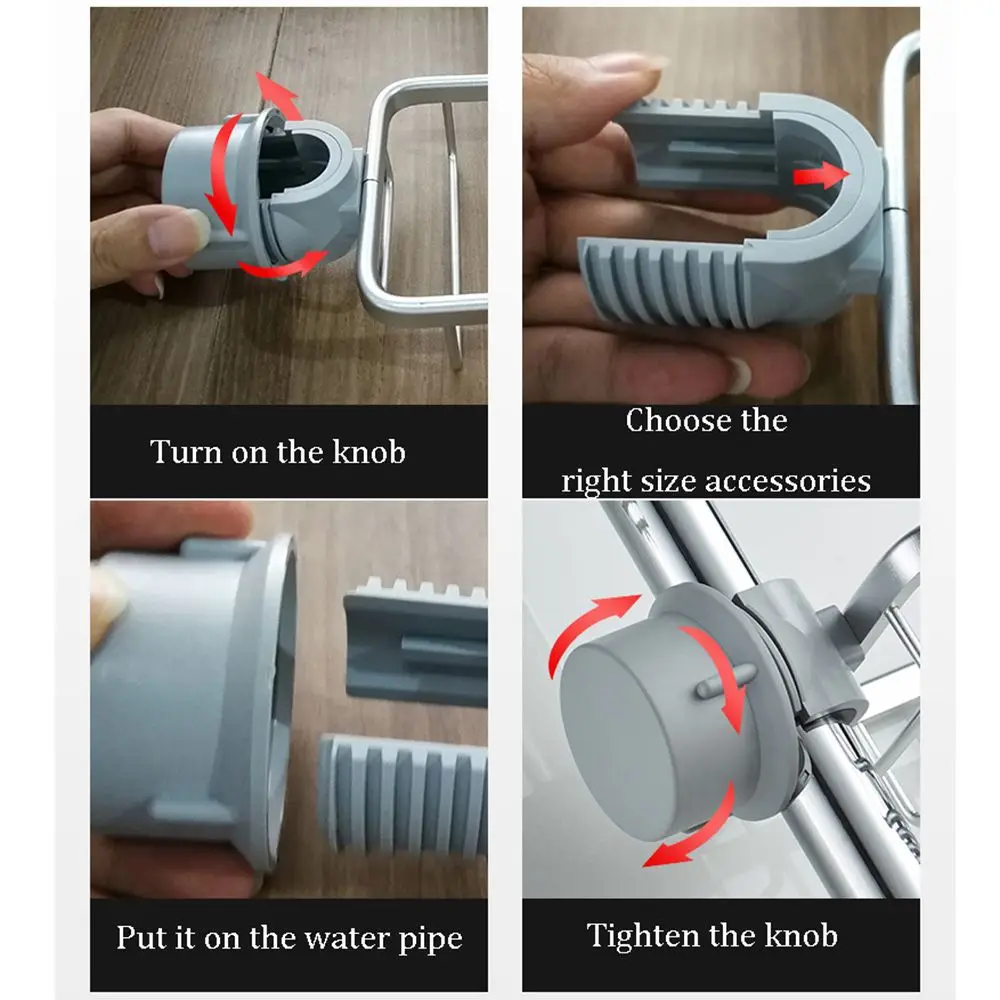 Turn on the knob

Choose the right size accessories

Put it on the water pipe

Tighten the knob