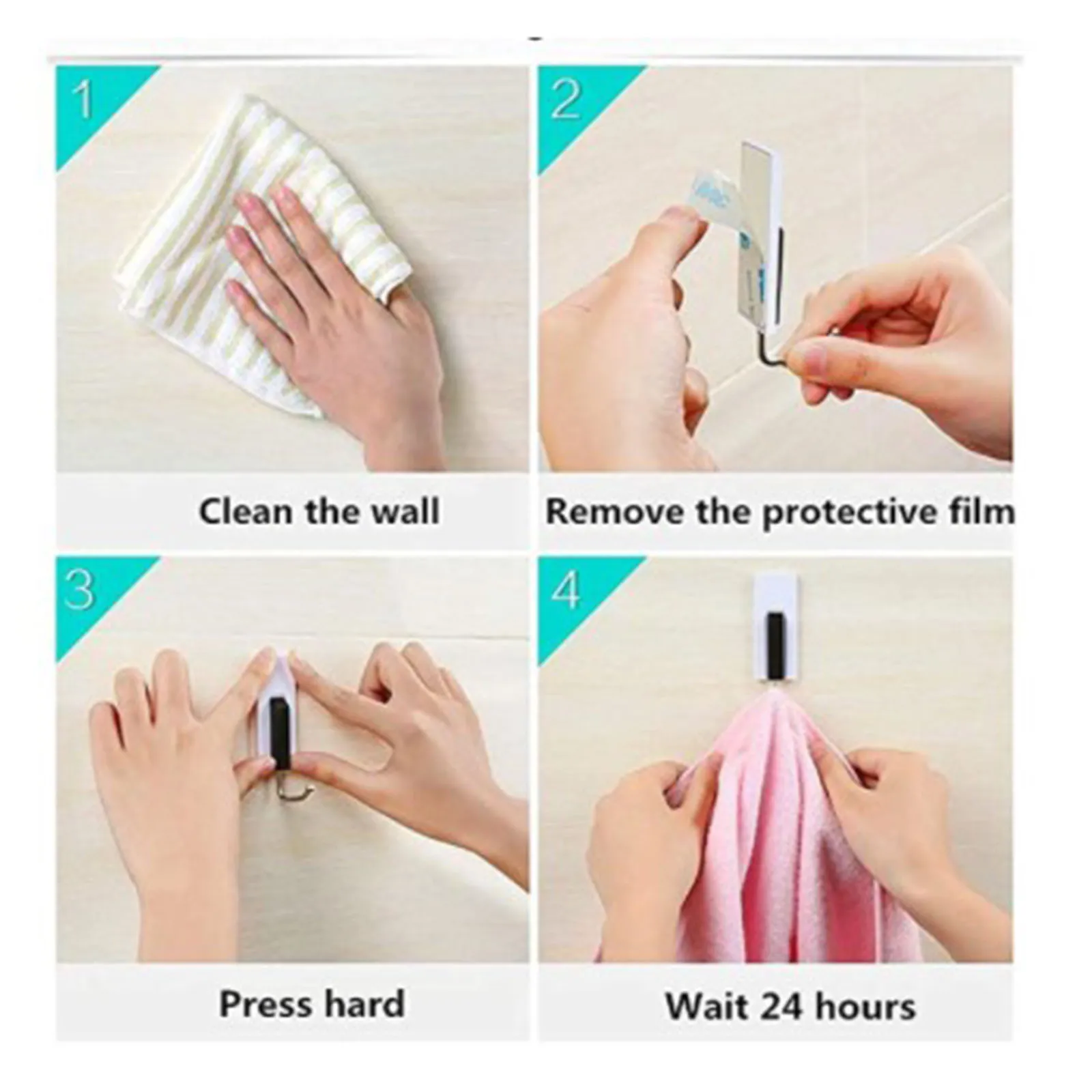 1

Clean the wall

2

Remove the protective film

3

Press hard

4

Wait 24 hours