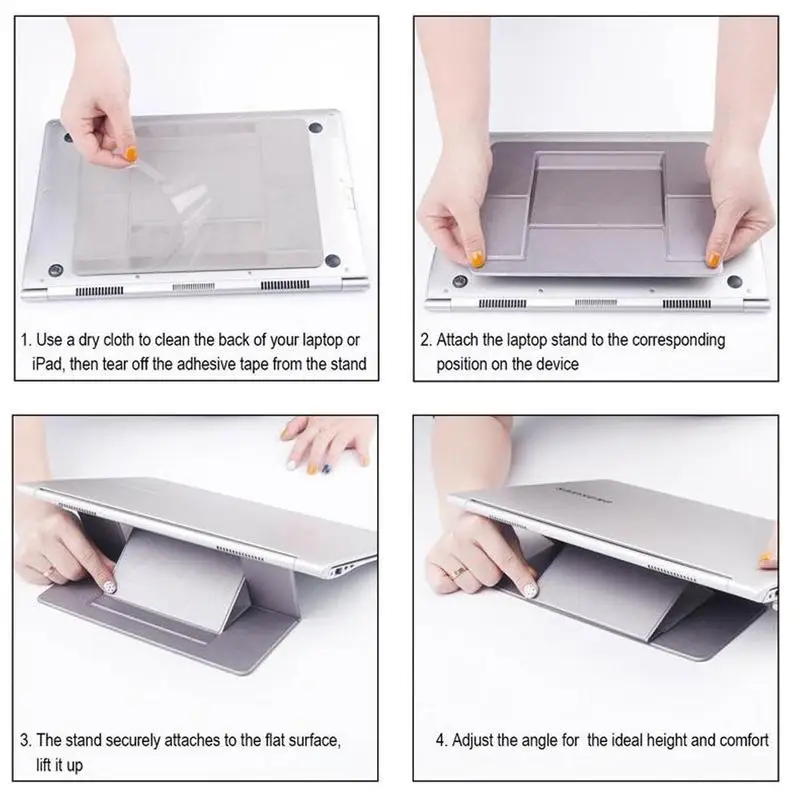 1. Use a dry cloth to clean the back of your laptop or iPad, then tear off the adhesive tape from the stand

2. Attach the laptop stand to the corresponding position on the device

3. The stand securely attaches to the flat surface, lift it up

4. Adjust the angle for the ideal height and comfort