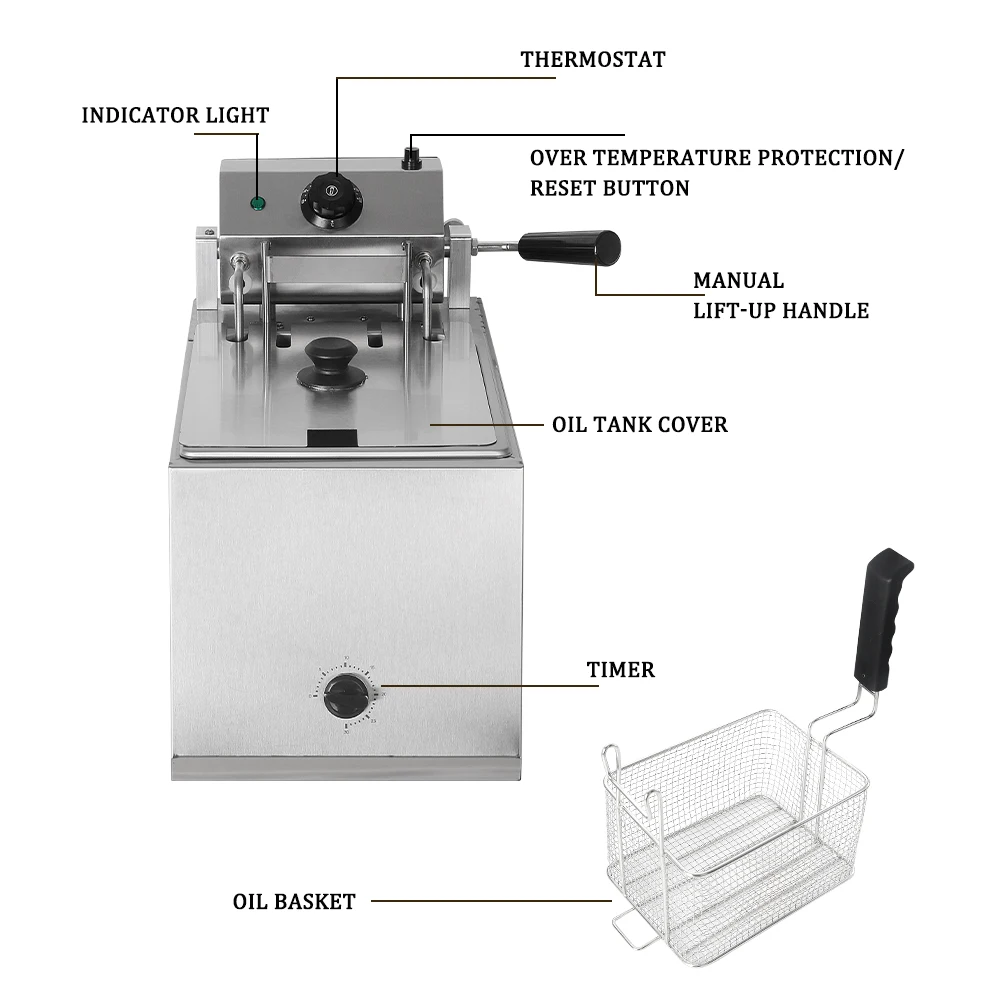 THERMOSTAT

INDICATOR LIGHT

OVER TEMPERATURE PROTECTION/
RESET BUTTON

MANUAL
LIFT-UP HANDLE

OIL TANK COVER

TIMER

OIL BASKET