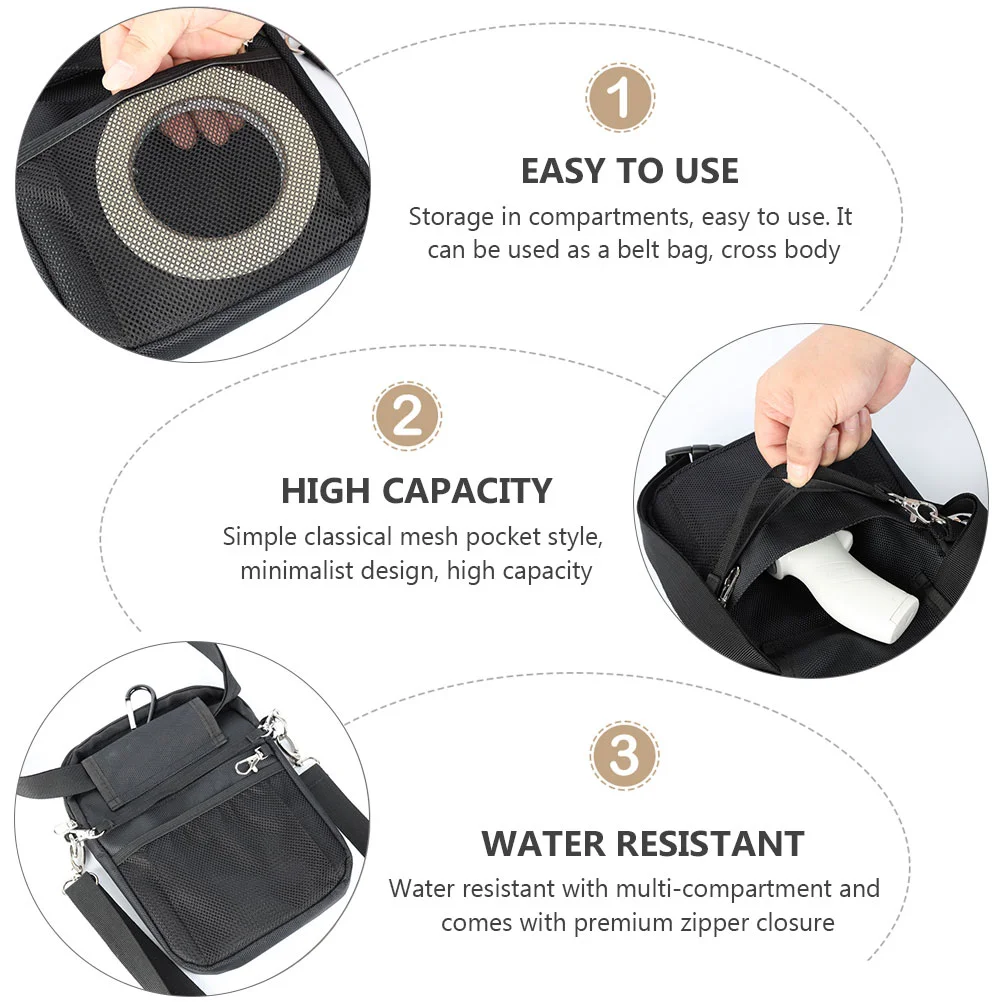 1

EASY TO USE

Storage in compartments, easy to use. It can be used as a belt bag, cross body

2

HIGH CAPACITY

Simple classical mesh pocket style, minimalist design, high capacity

3

WATER RESISTANT

Water resistant with multi-compartment and comes with premium zipper closure